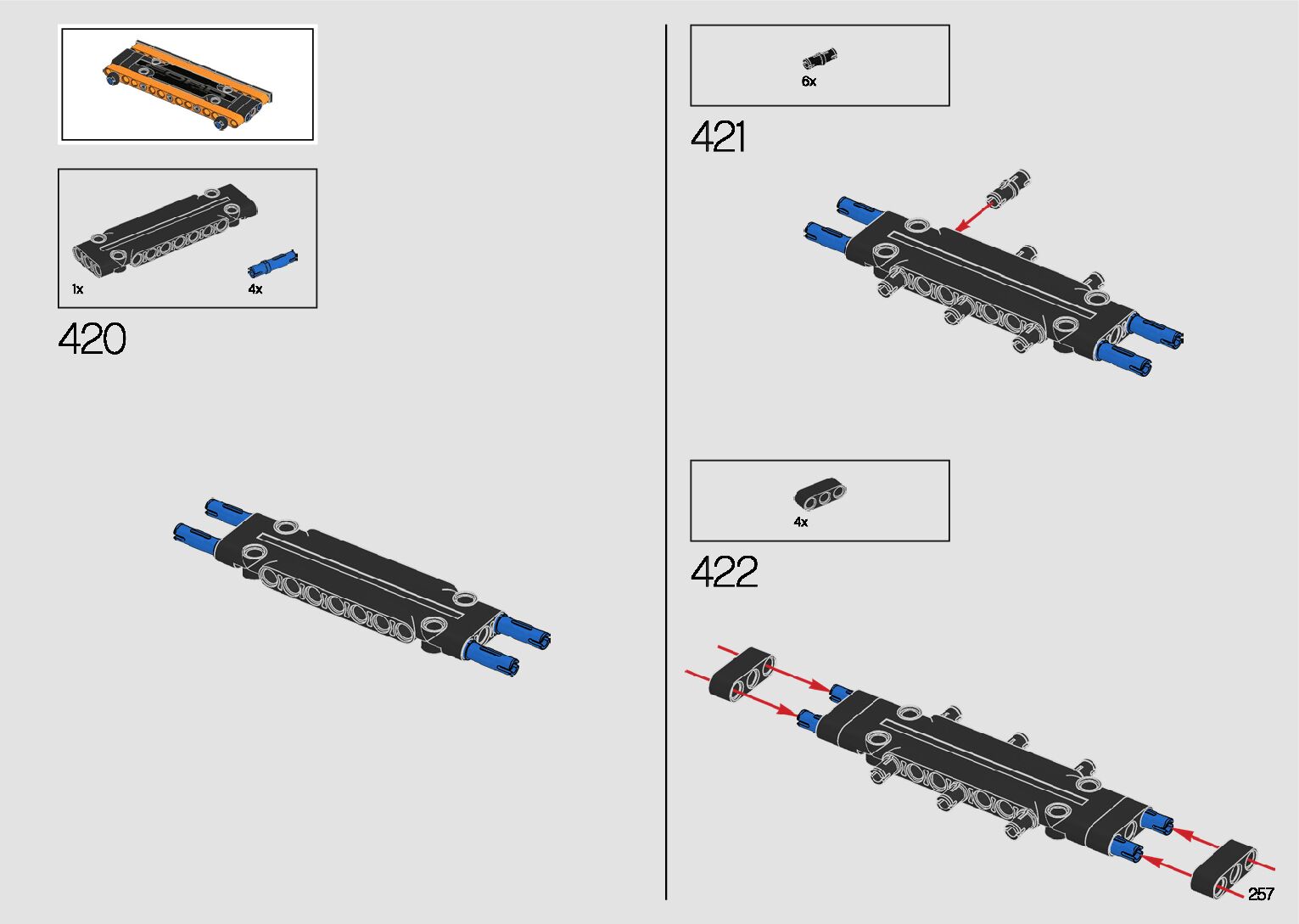 1x

4x

420

6x

421

4x

422

257