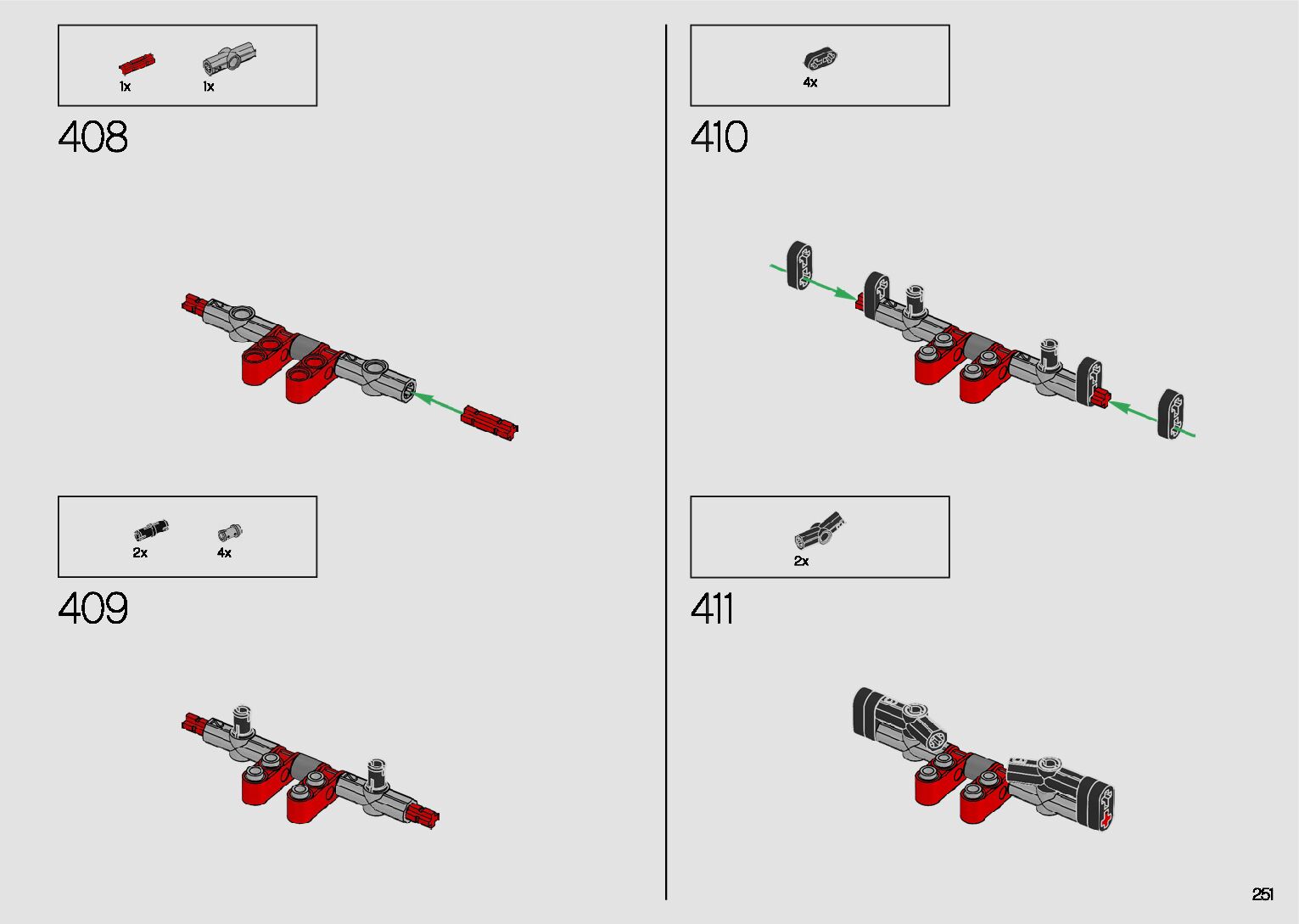 1x 1x

408

2x 4x

409

4x

410

2x

411

251