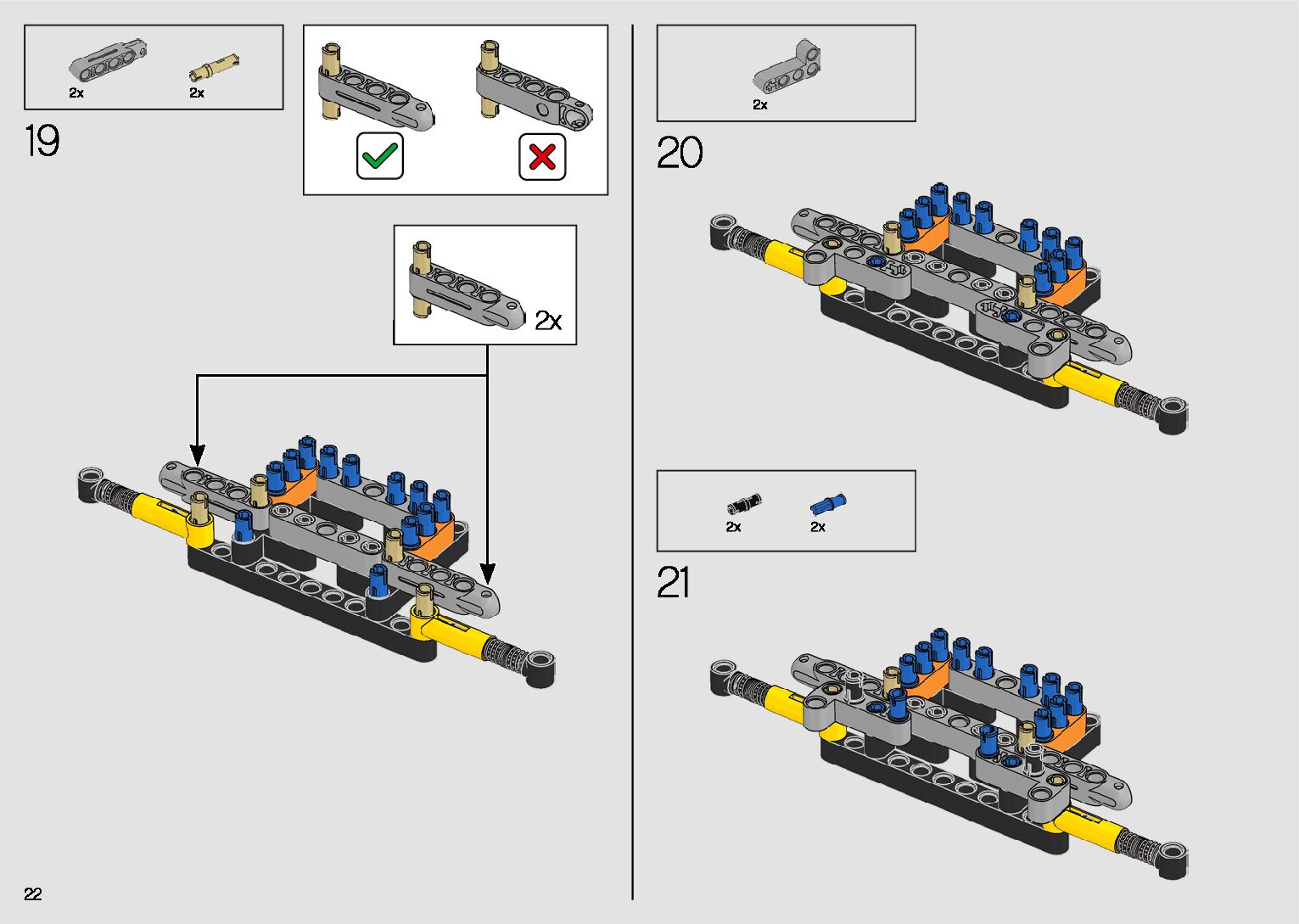 2x
2x

19

2x

2x

20

2x
2x

21

22