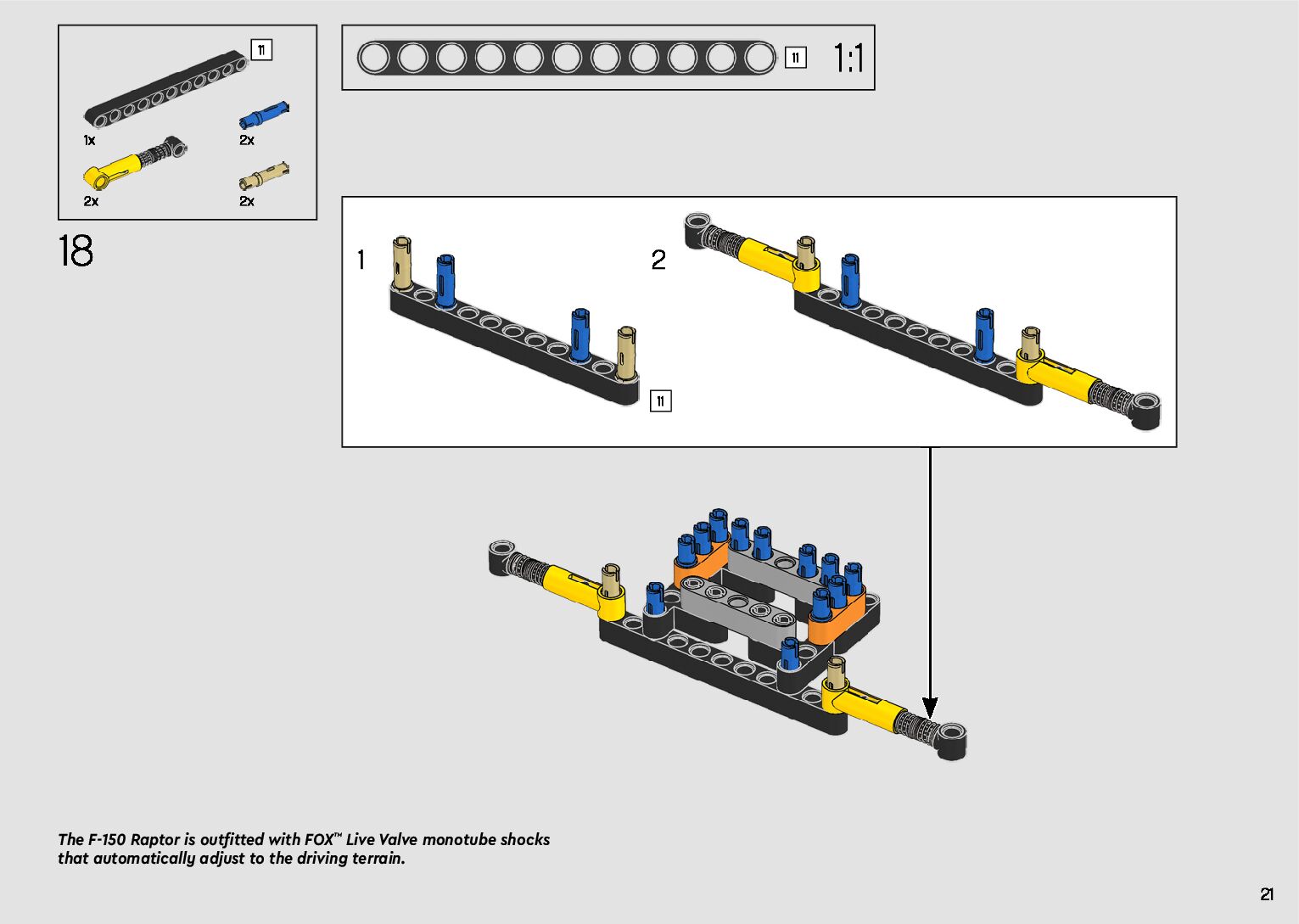 11

1x

2x

2x

2x

11

1:1

18

1

11

2

The F-150 Raptor is outfitted with FOX™ Live Valve monotube shocks that automatically adjust to the driving terrain.

21