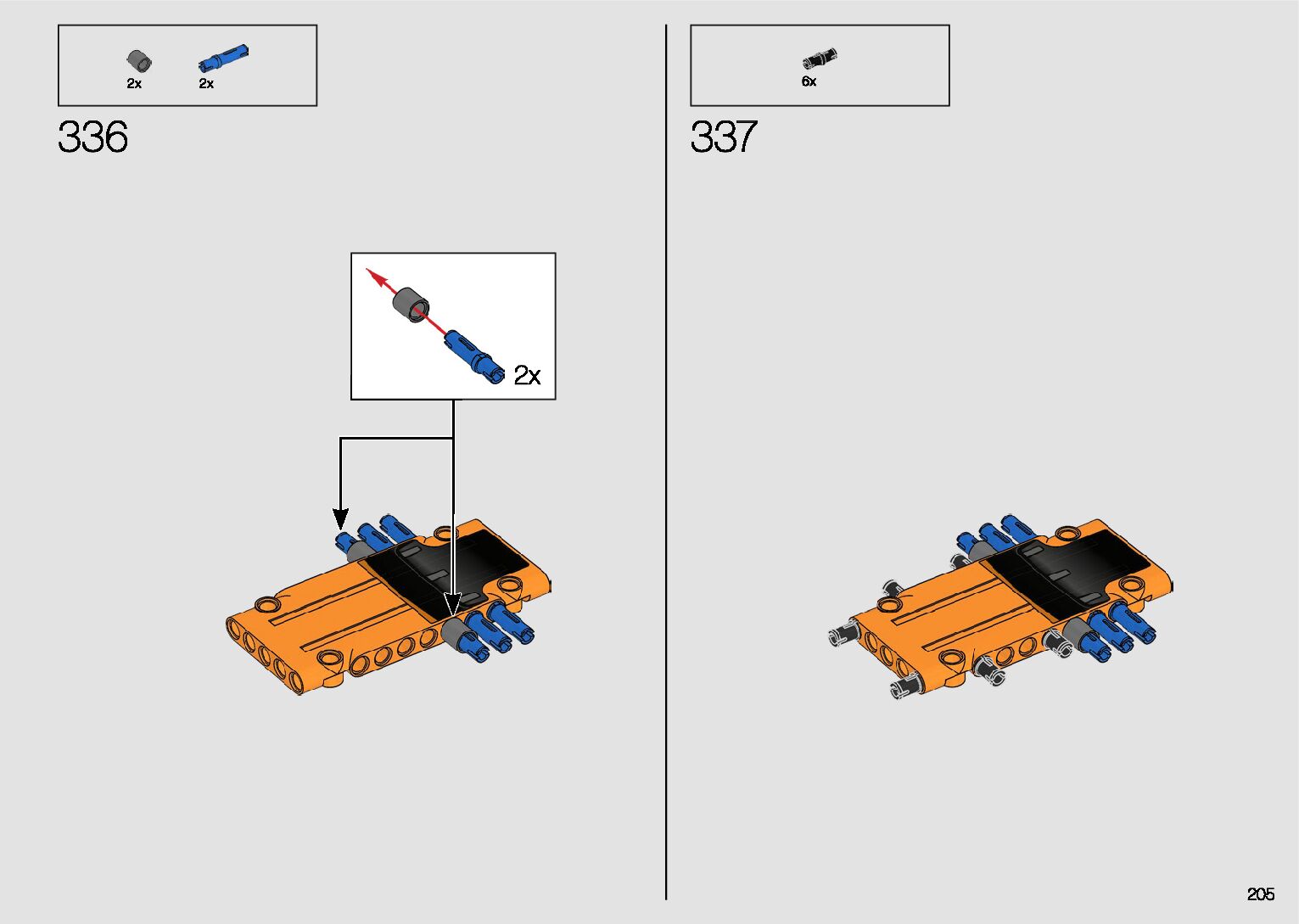 2x 2x

336

2x

6x

337

205