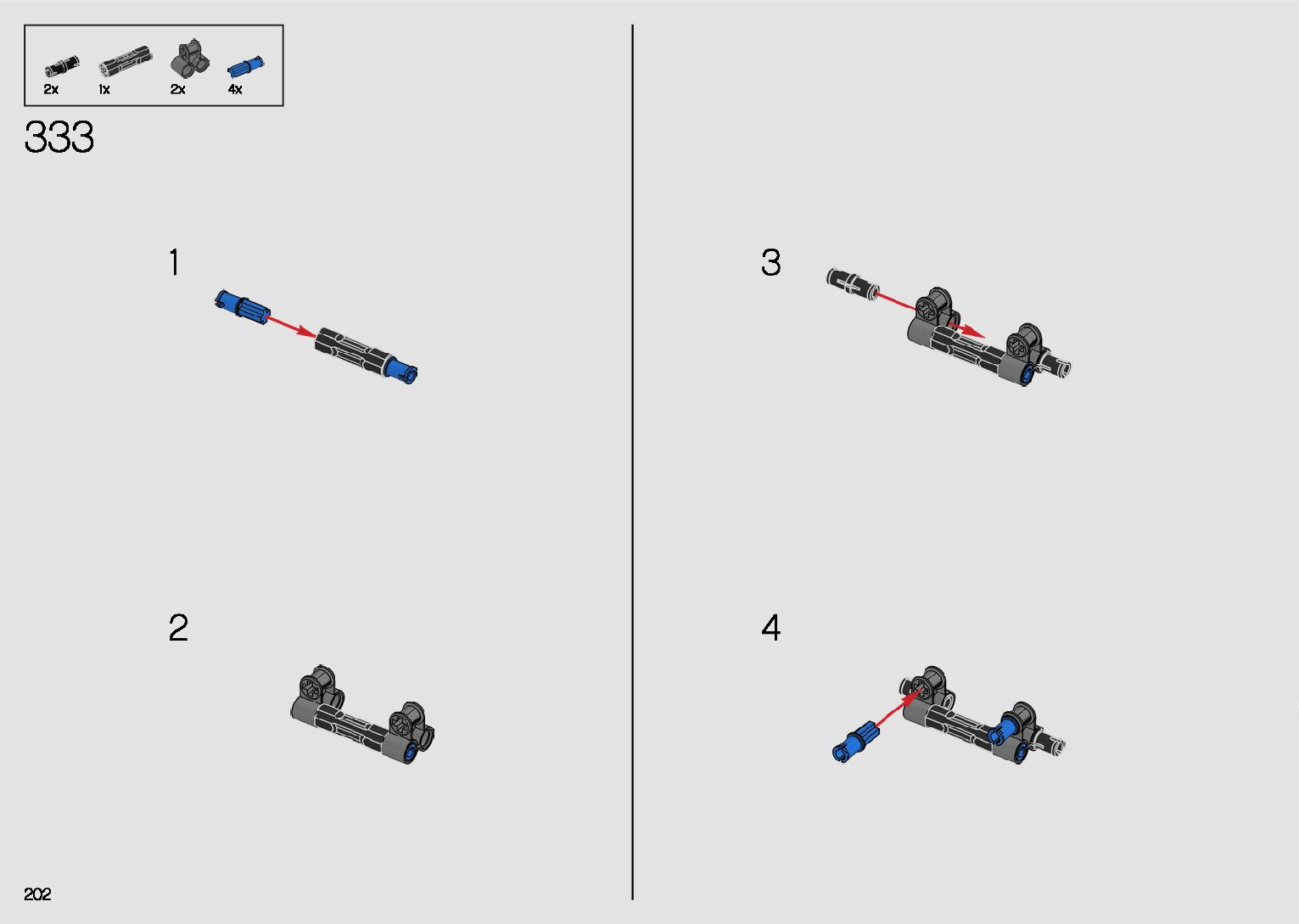 2x 1x 2x 4x

333

1

2

3

4

202