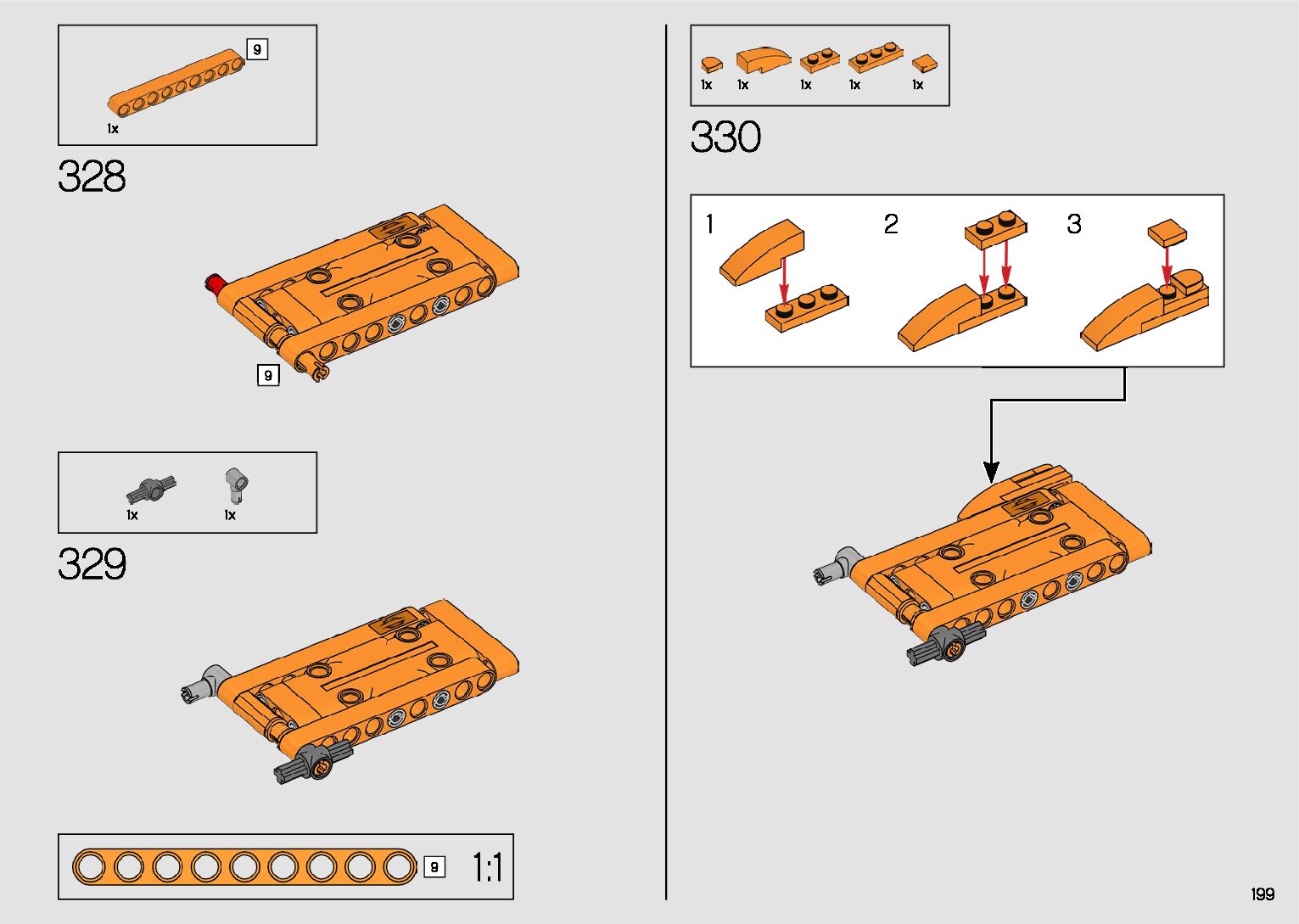 9
1x
328
9
1x
1x
329
9
1:1
1x
1x
1x
1x
1x
330
1
2
3
199