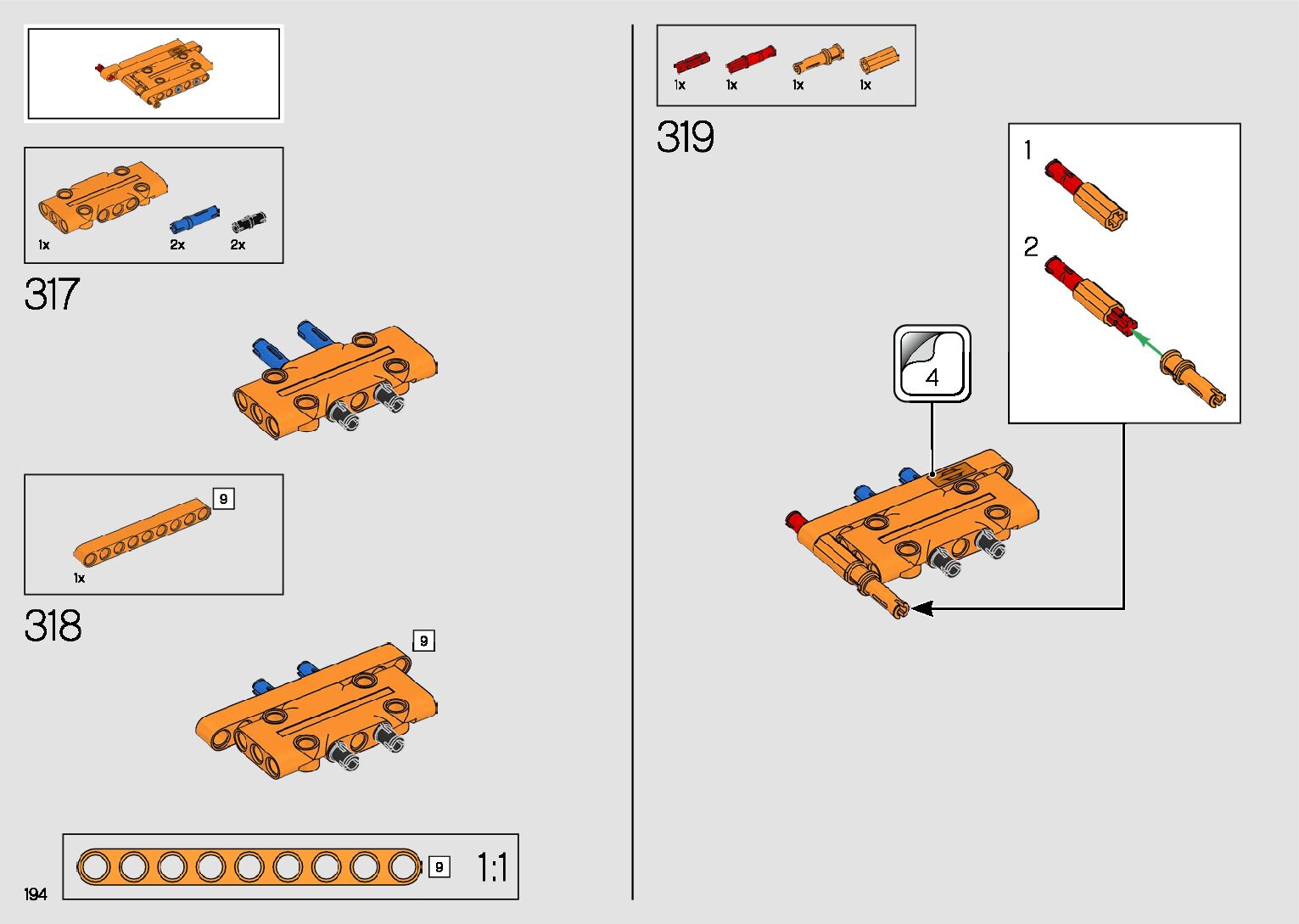 1x
2x
2x

317

9
1x

318

9

9
1:1

194

1x
1x
1x
1x

319

1
2

4