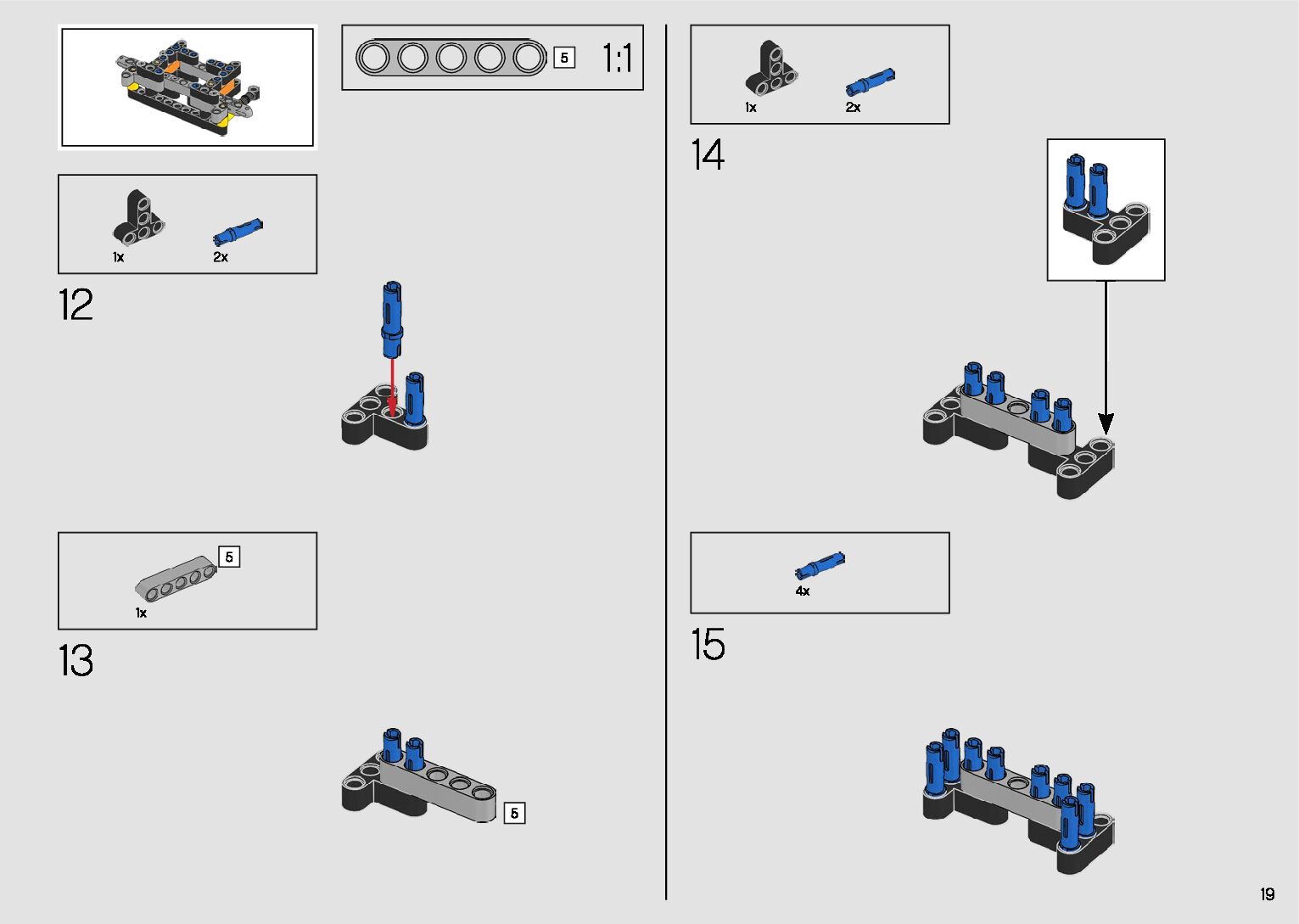 5

1:1

1x

2x

12

5

1x

13

5

1x

2x

14

4x

15

19