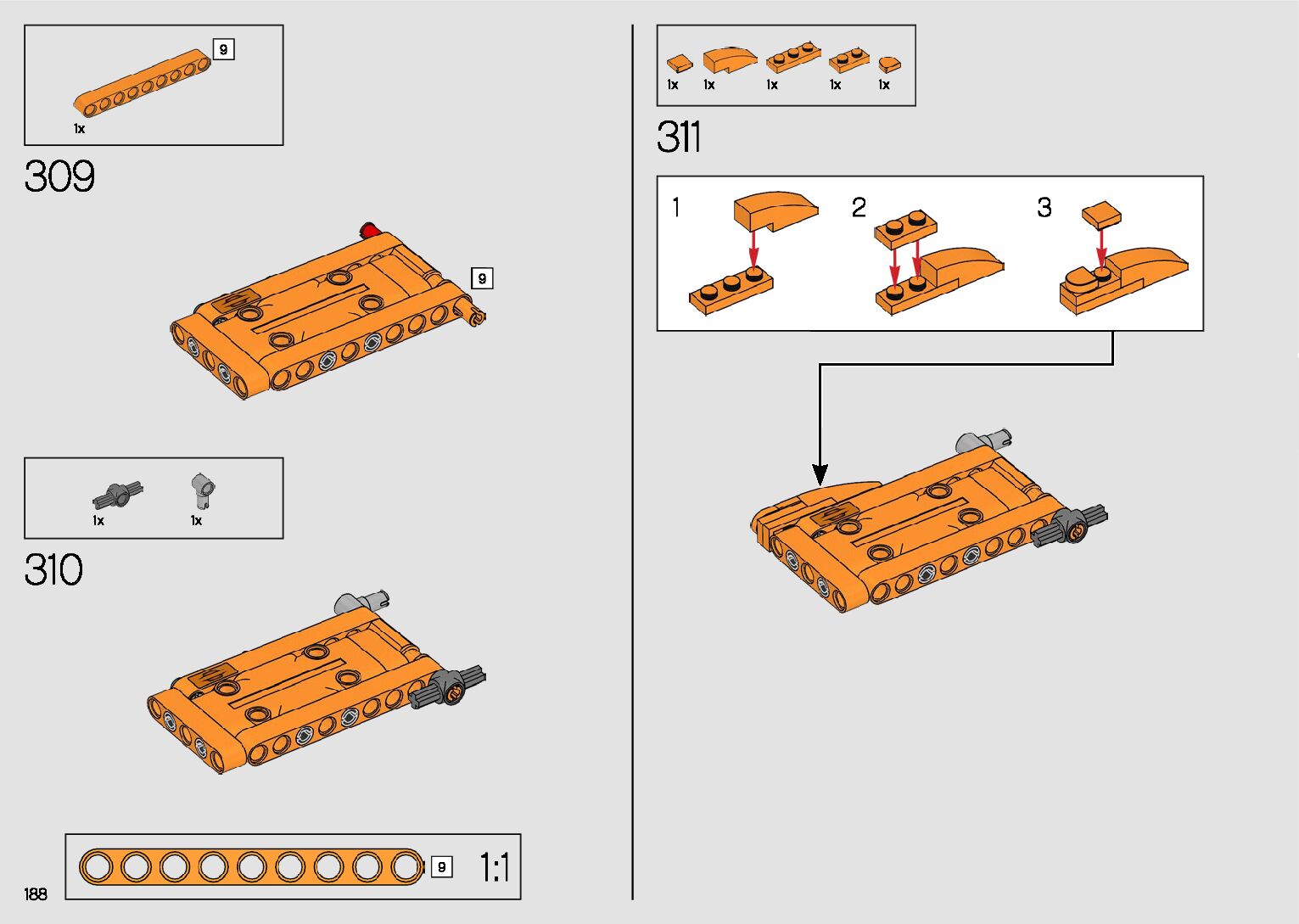 9

1x

309

9

1x 1x

310

9 1:1

188

1x 1x 1x 1x 1x

311

1

2

3