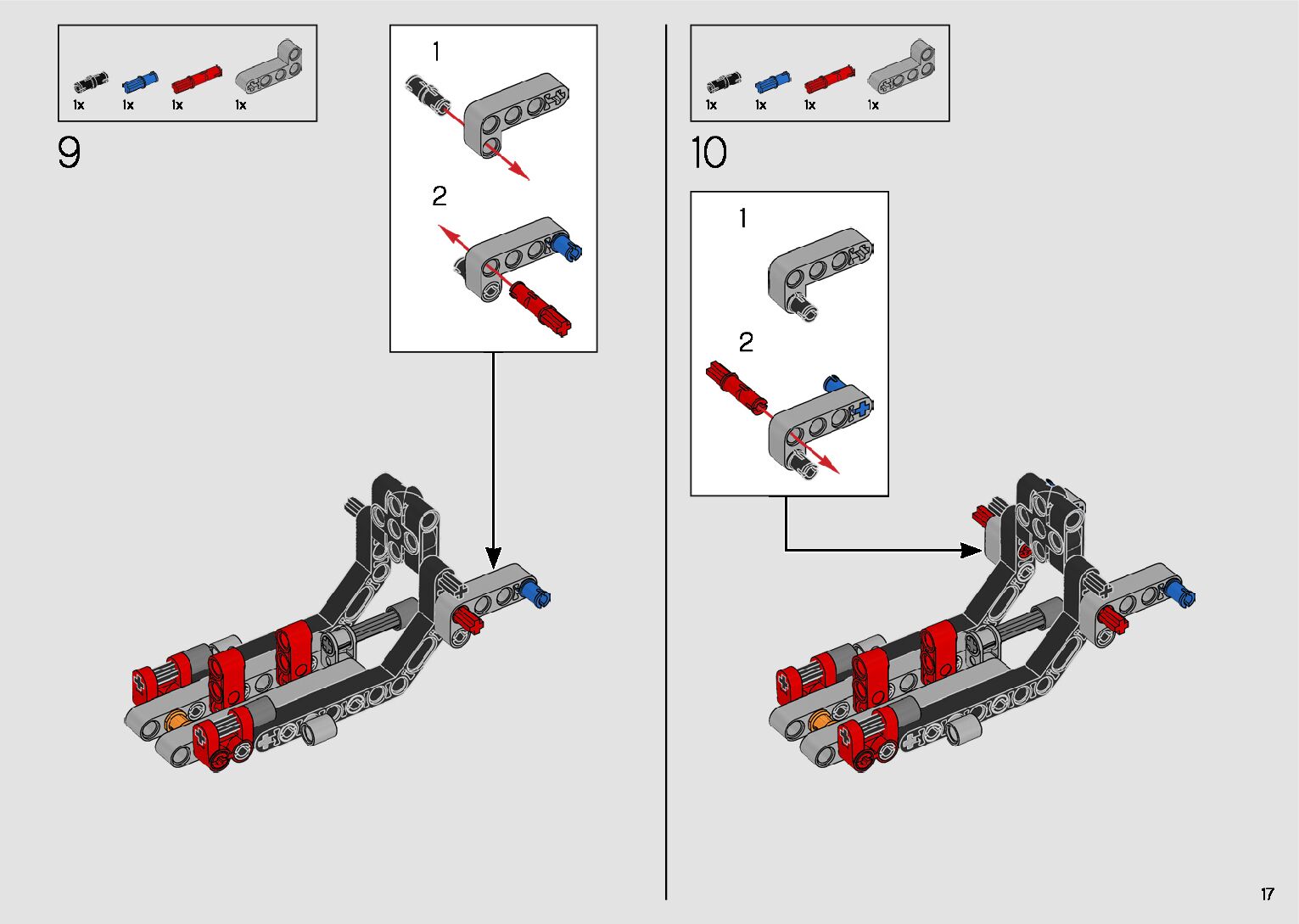 1x 1x 1x 1x

9

1

2

1x 1x 1x 1x

10

1

2

17