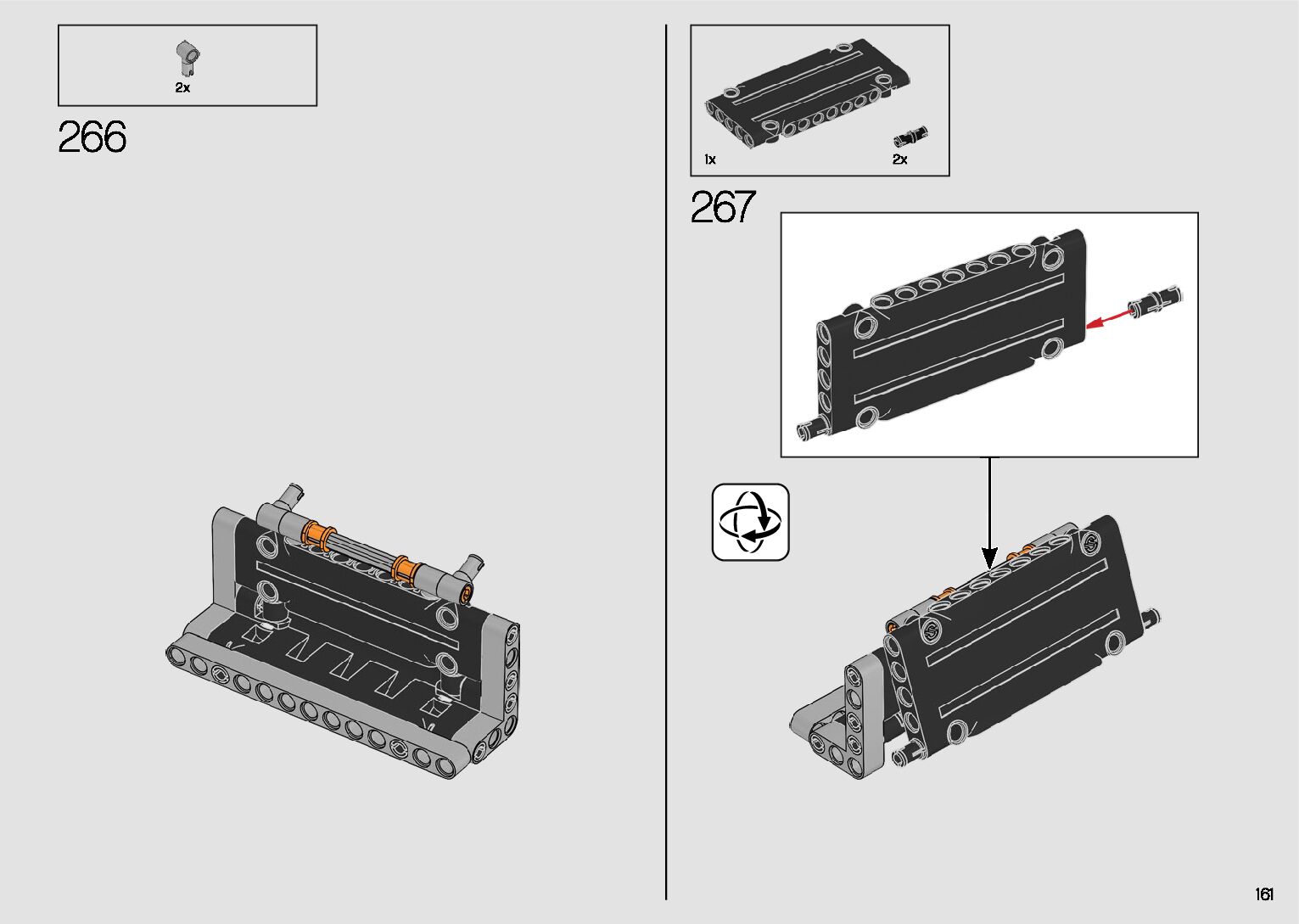 2x

266

1x

2x

267

161