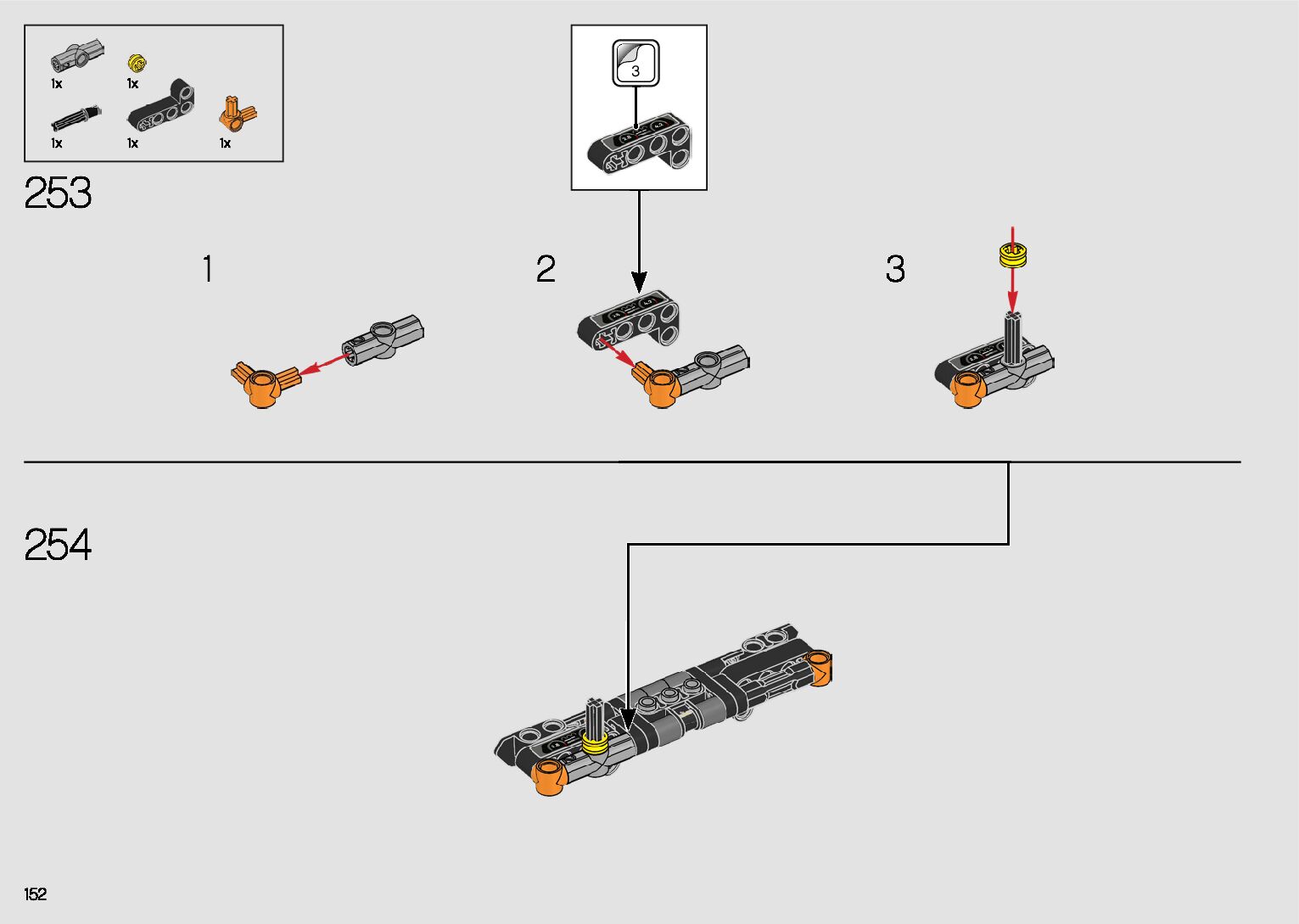 1x
1x
1x
1x
1x

3

253

1

2

3

254

152