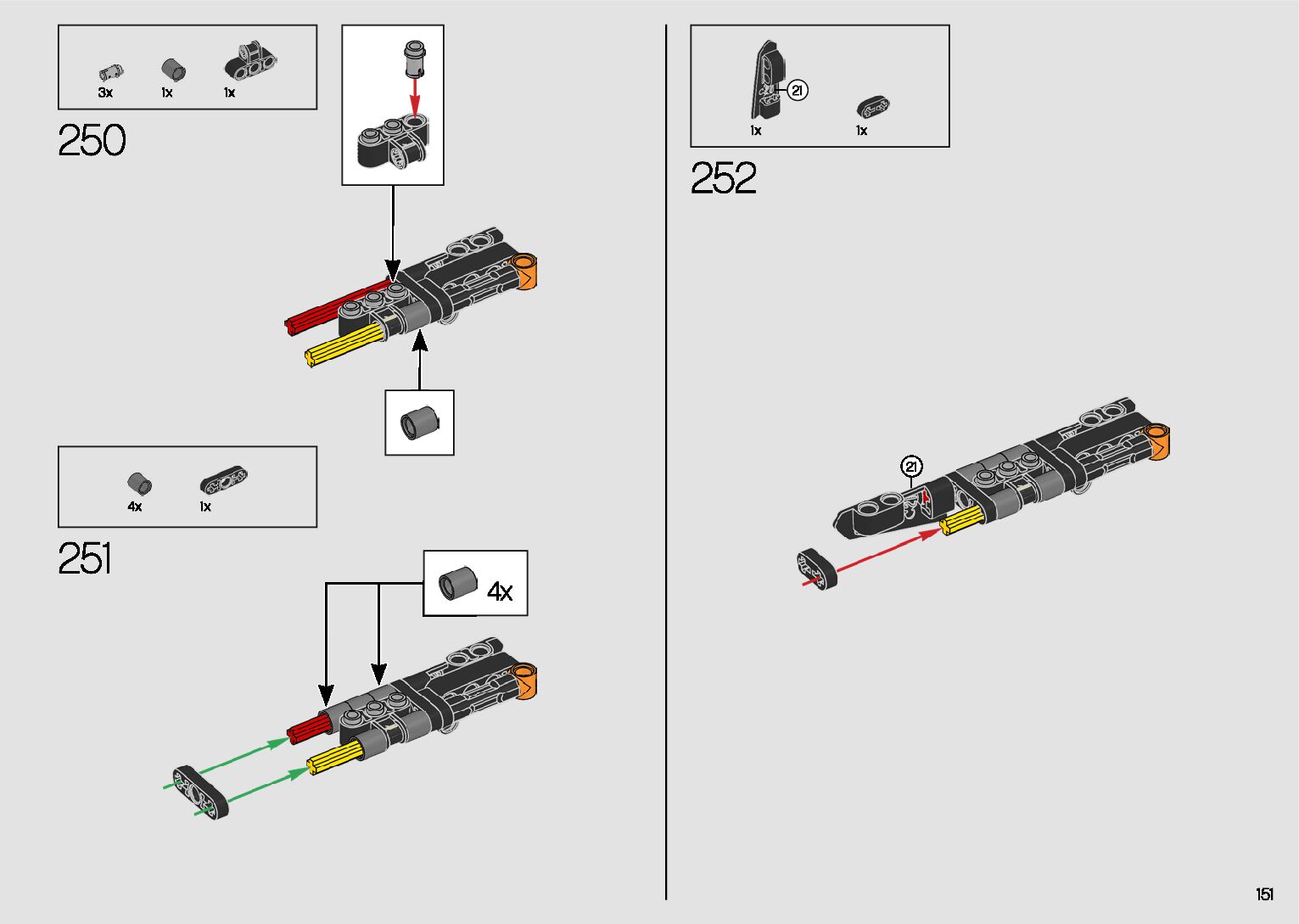 3x 1x 1x

250

4x 1x

251

4x

21

1x 1x

252

21

151