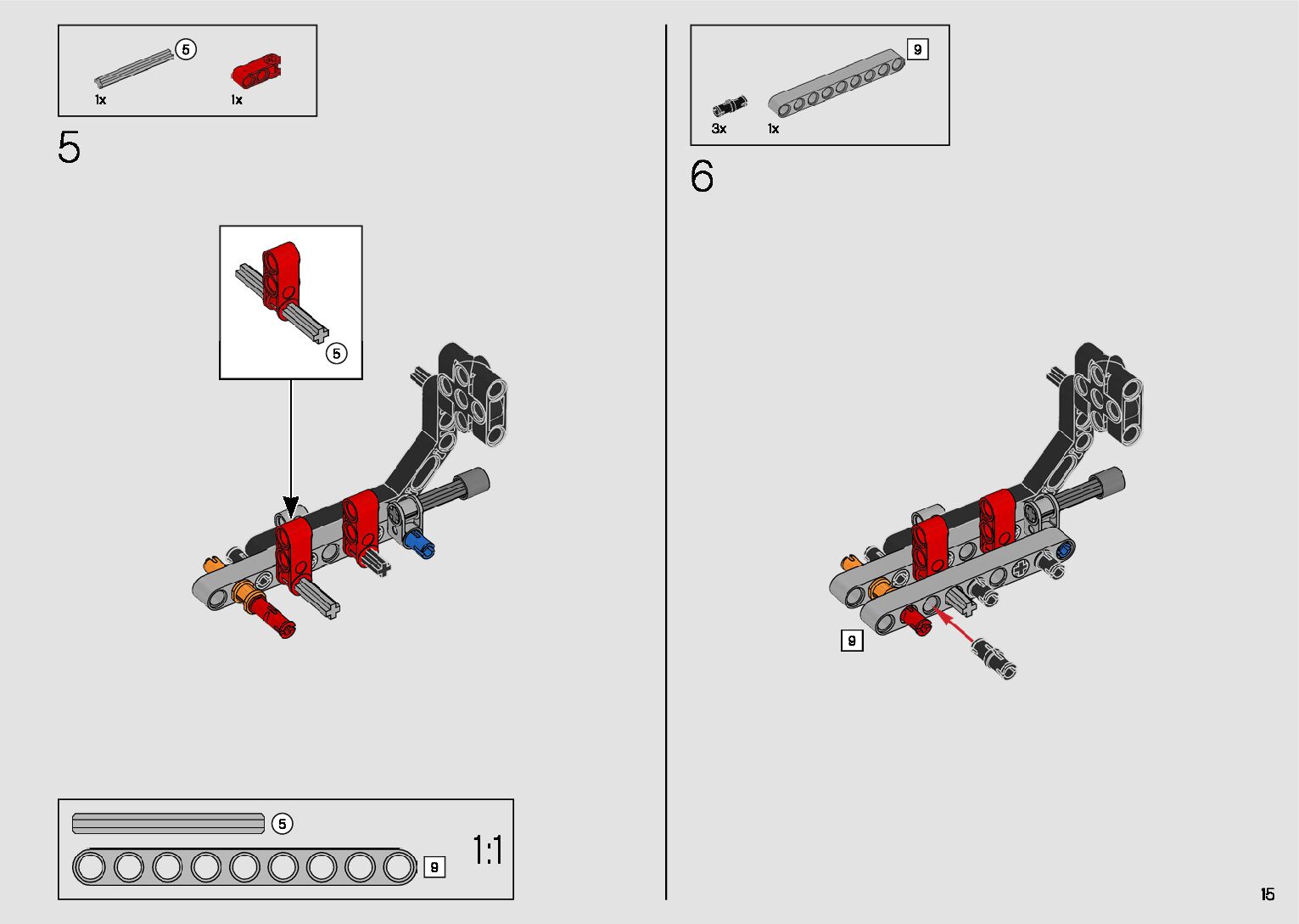 5
1x
1x

5

5

5

9

1:1

9
3x
1x

6

9

15