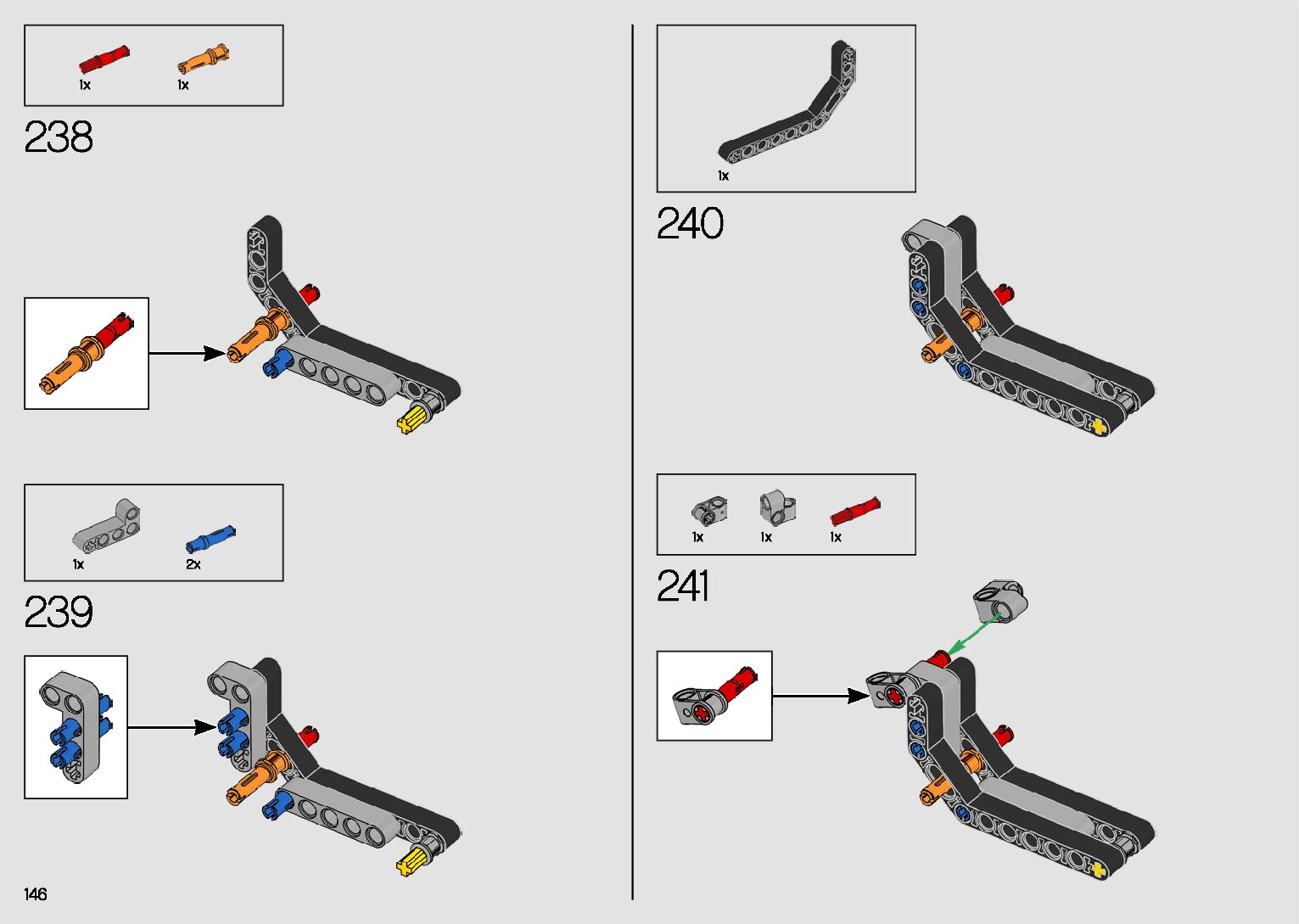 1x 1x

238

1x 2x

239

146

1x

240

1x 1x 1x

241