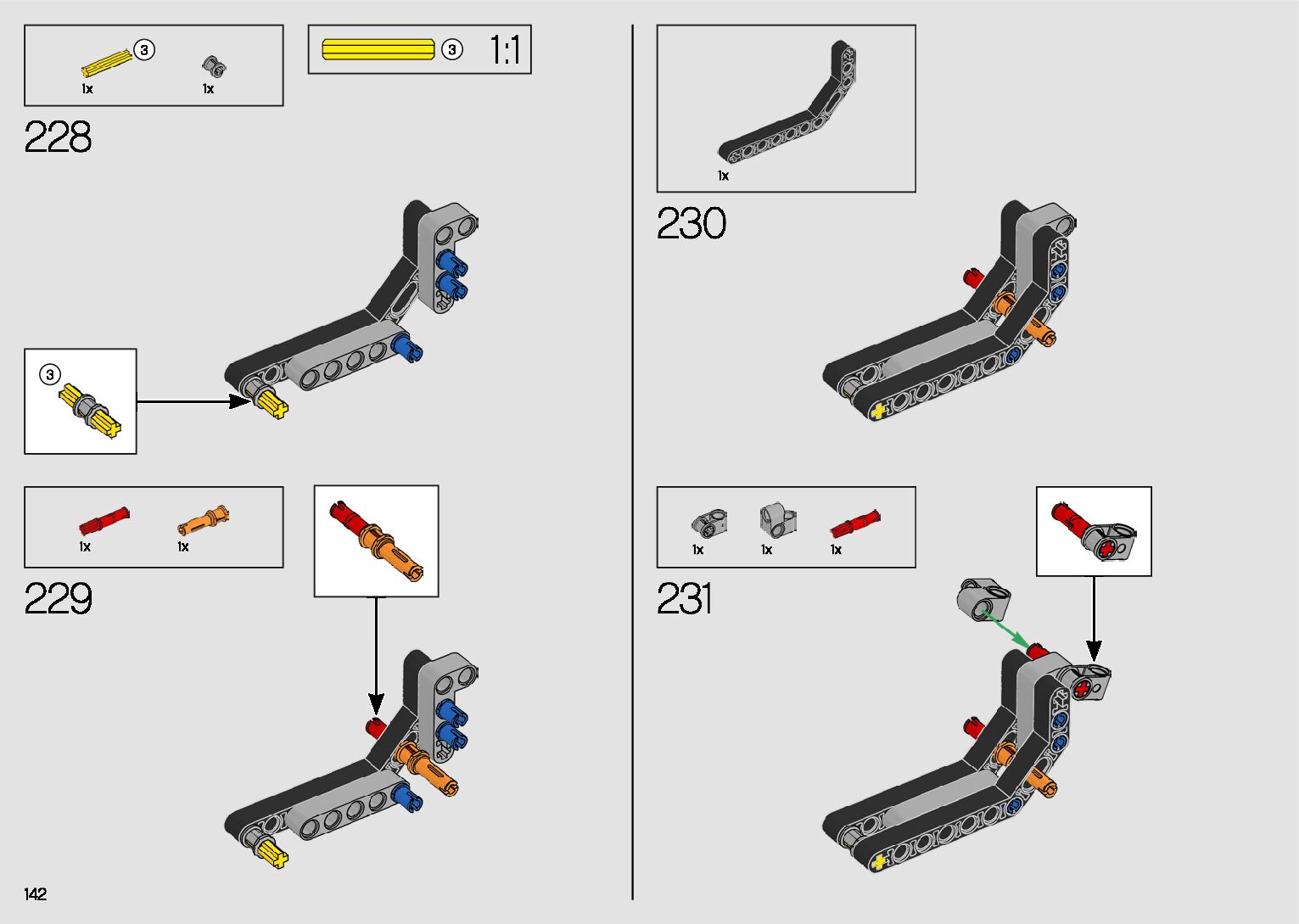 3
1x
1x

3
1:1

228

3

1x
1x

229

142

1x

230

1x
1x
1x

231