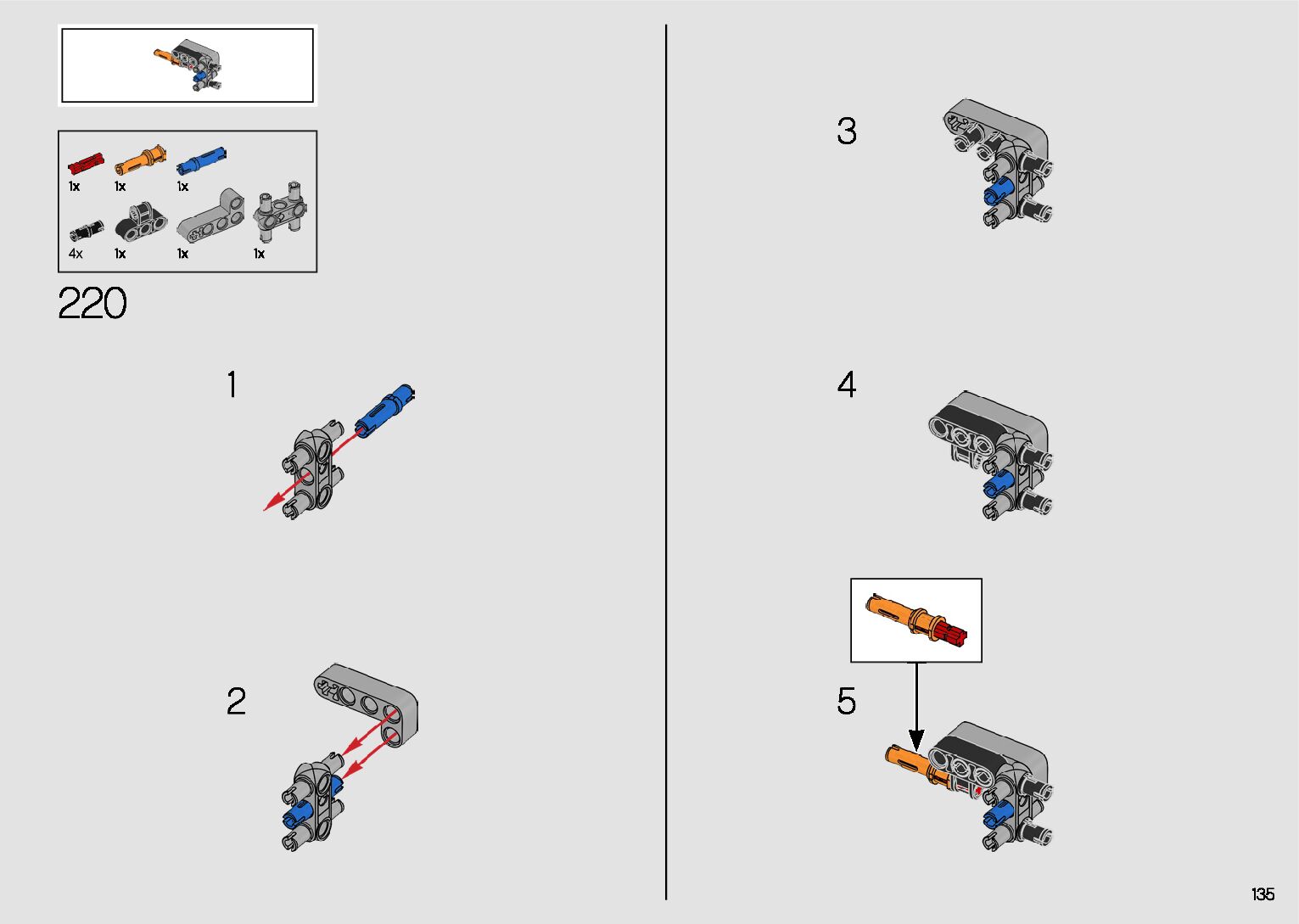 1x 1x 1x

4x 1x 1x 1x

220

1

2

3

4

5

135