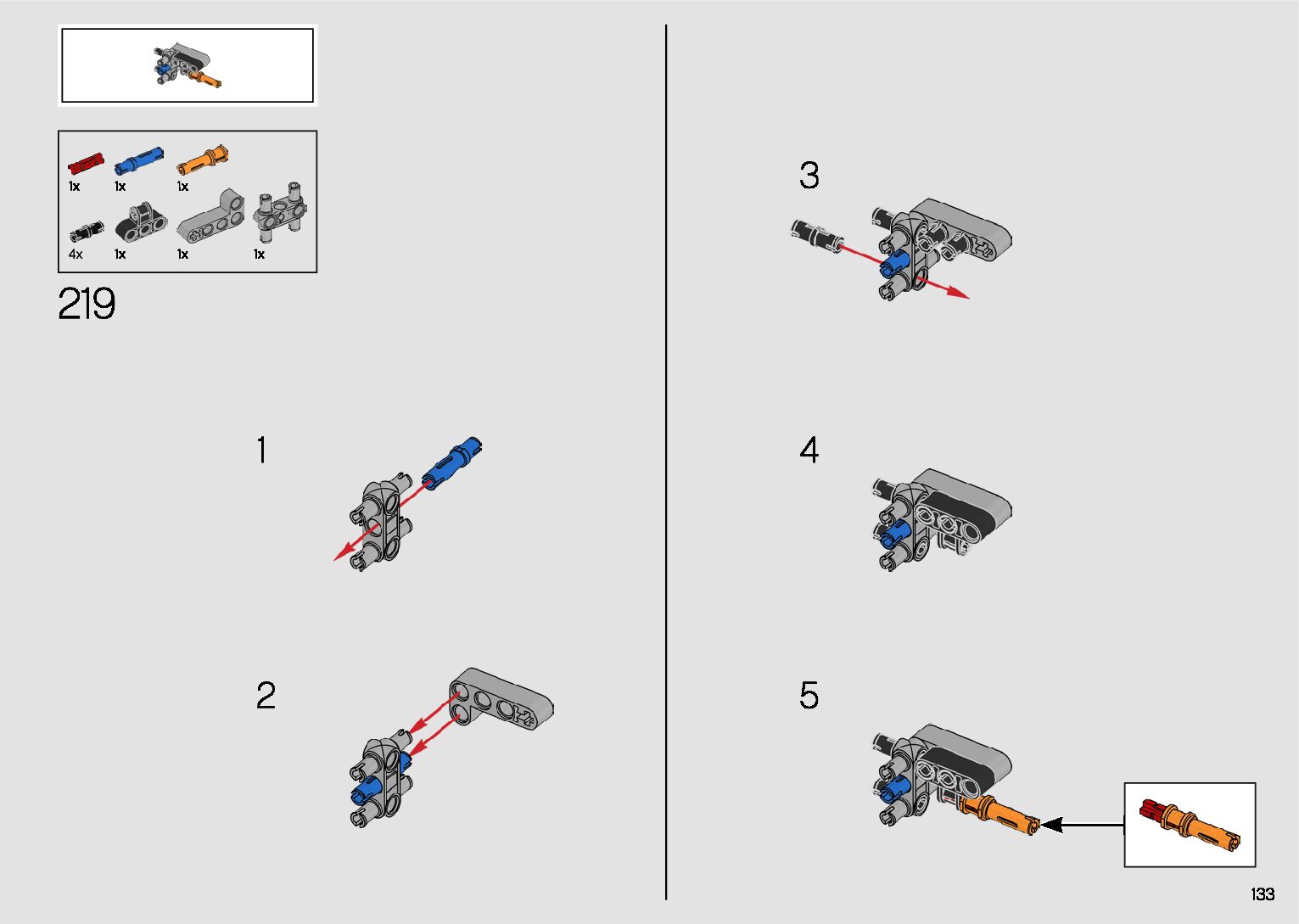 1x 1x 1x

4x 1x 1x 1x

219

1

2

3

4

5

133