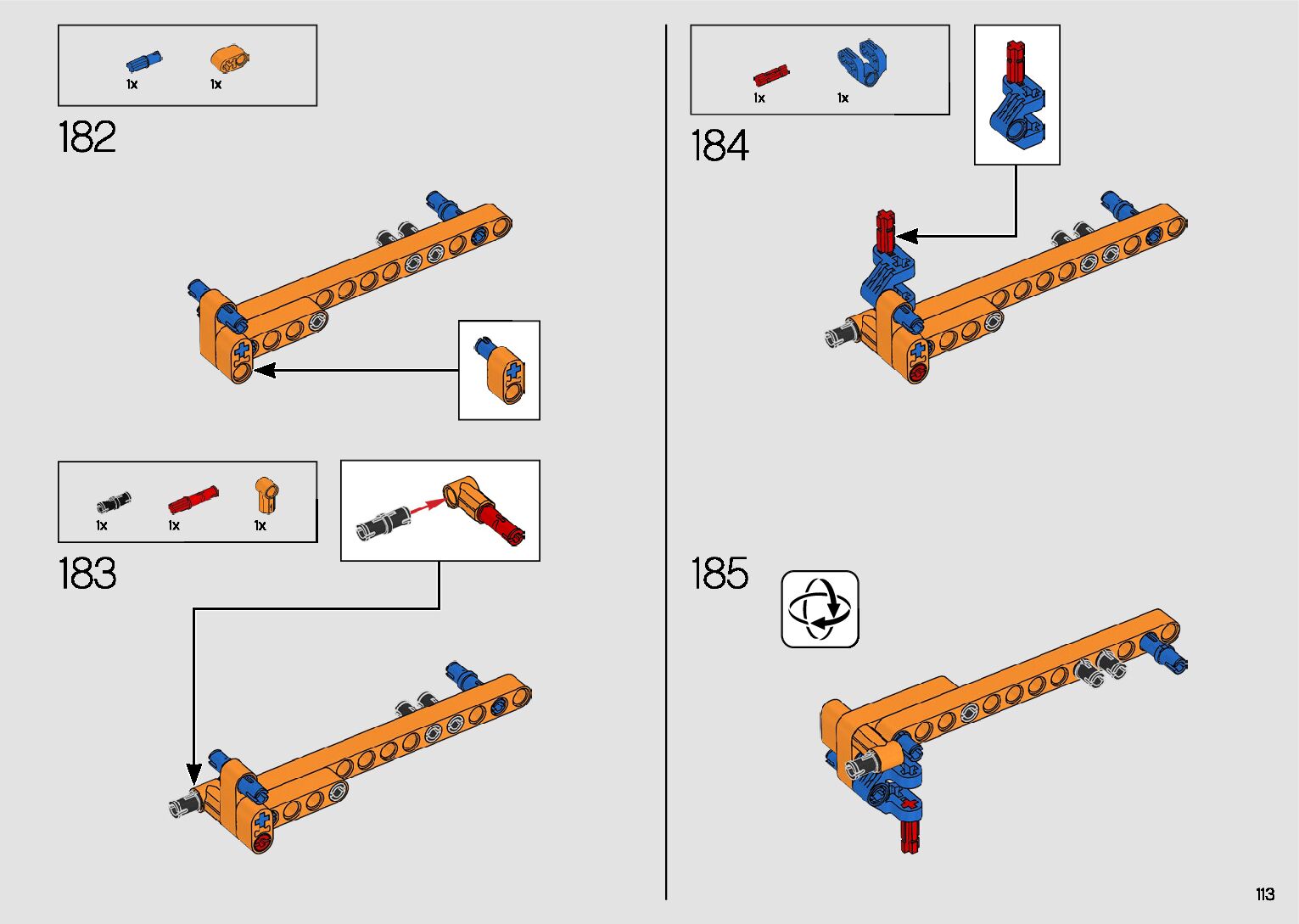 1x 1x

182

1x 1x 1x

183

1x 1x

184

185

113