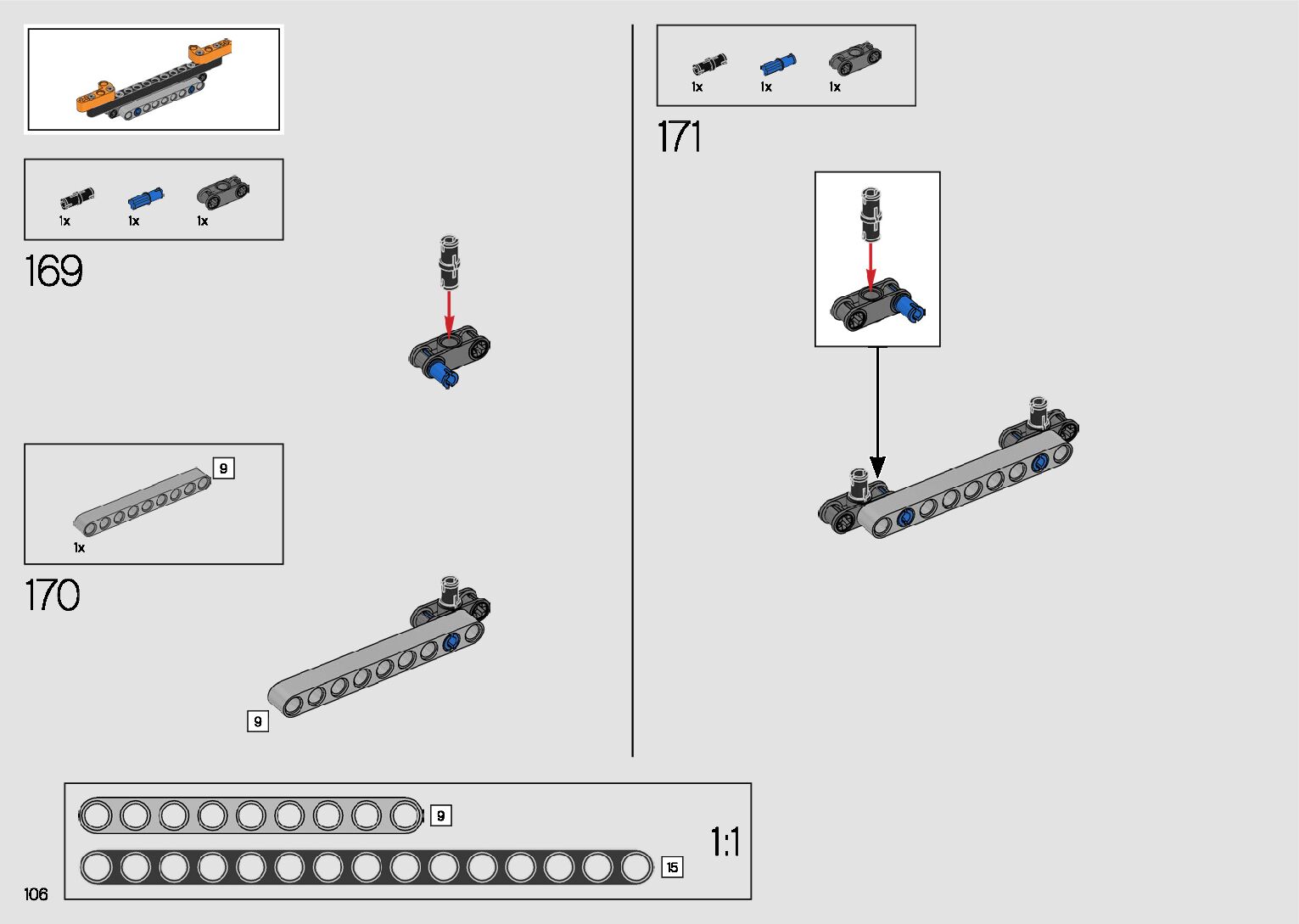 1x 1x 1x

169

9

1x

170

9

1x 1x 1x

171

9

15

1:1

106