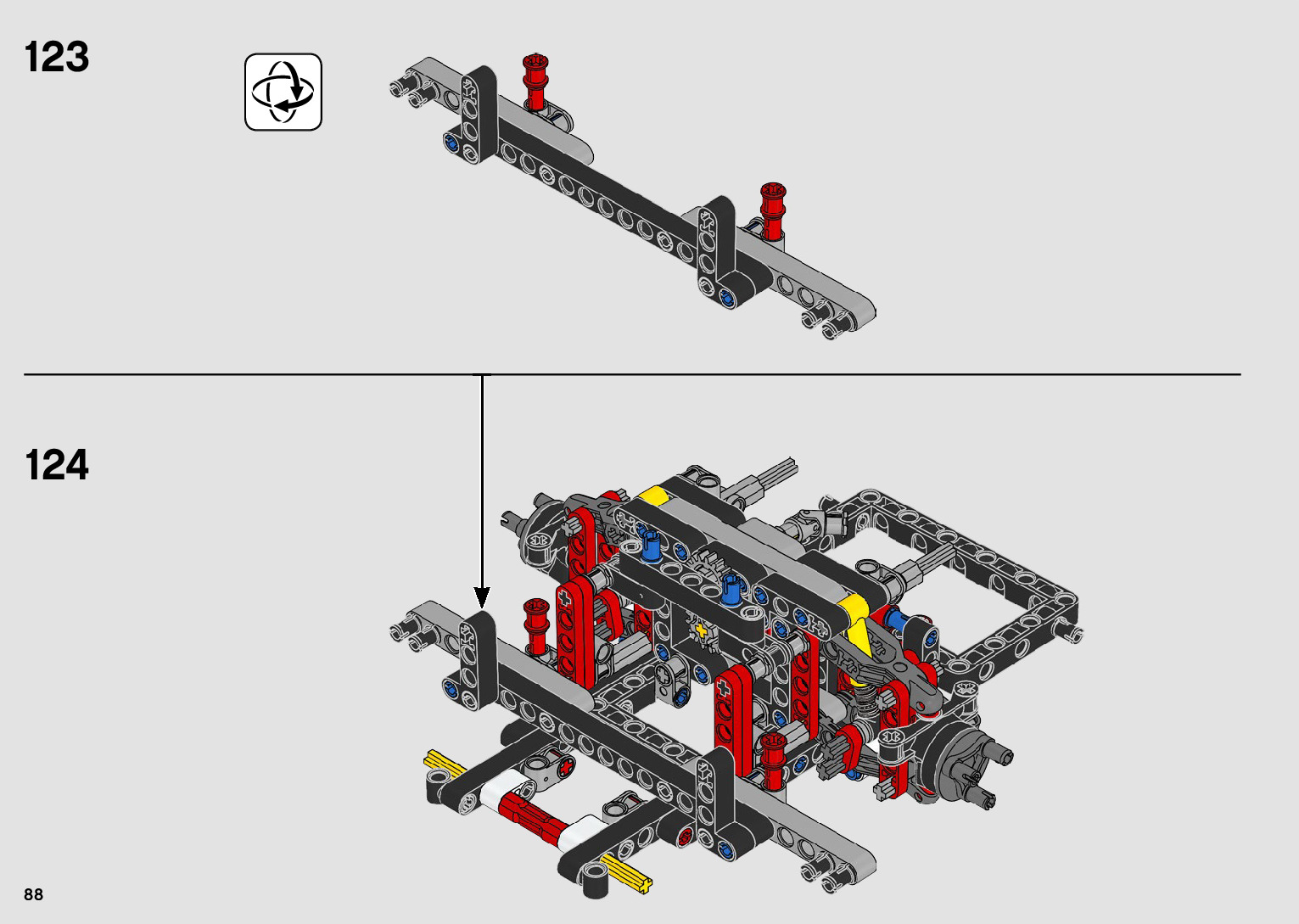 123

124

88