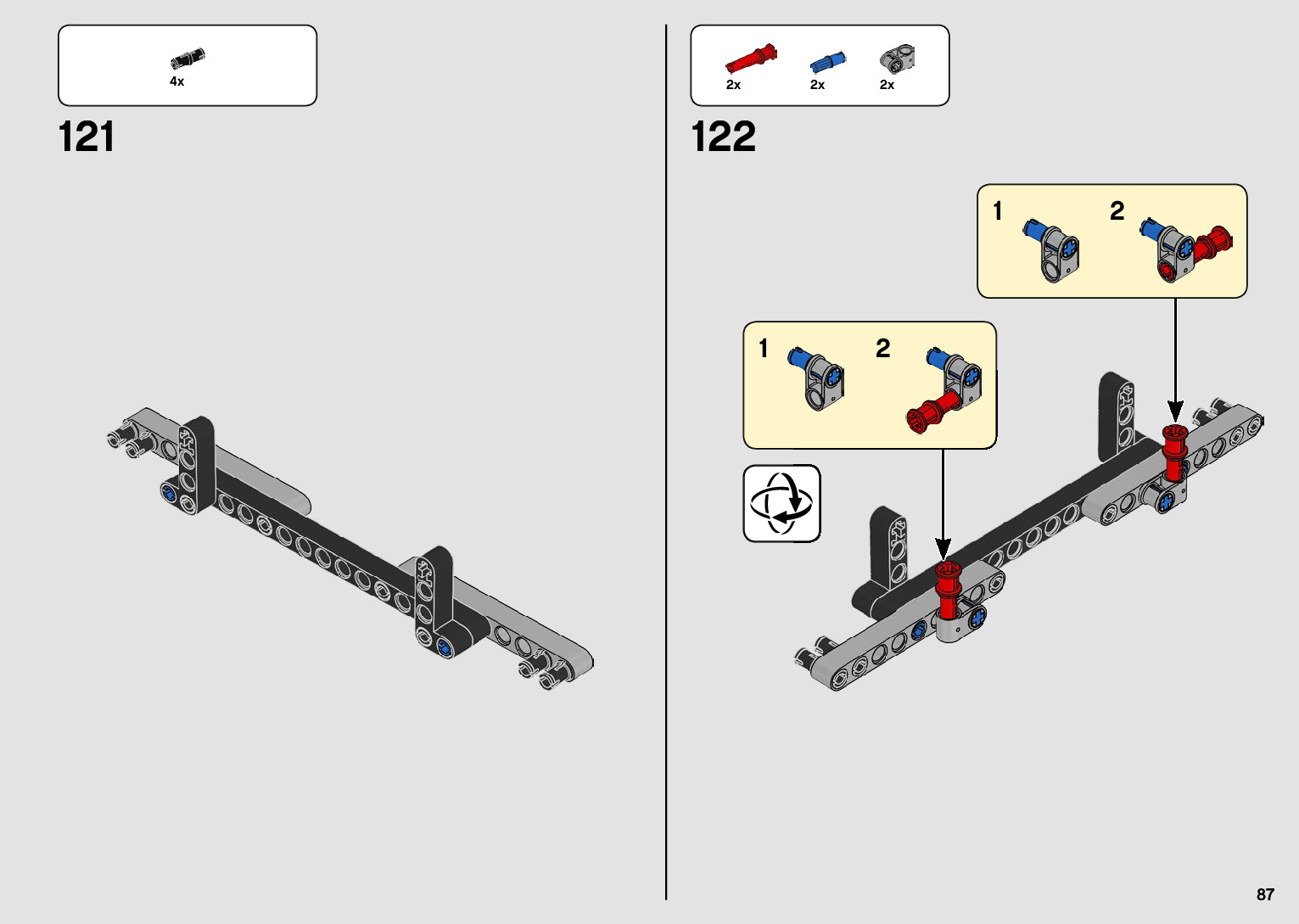 4x

121

2x 2x 2x

122

1 2

1 2

87