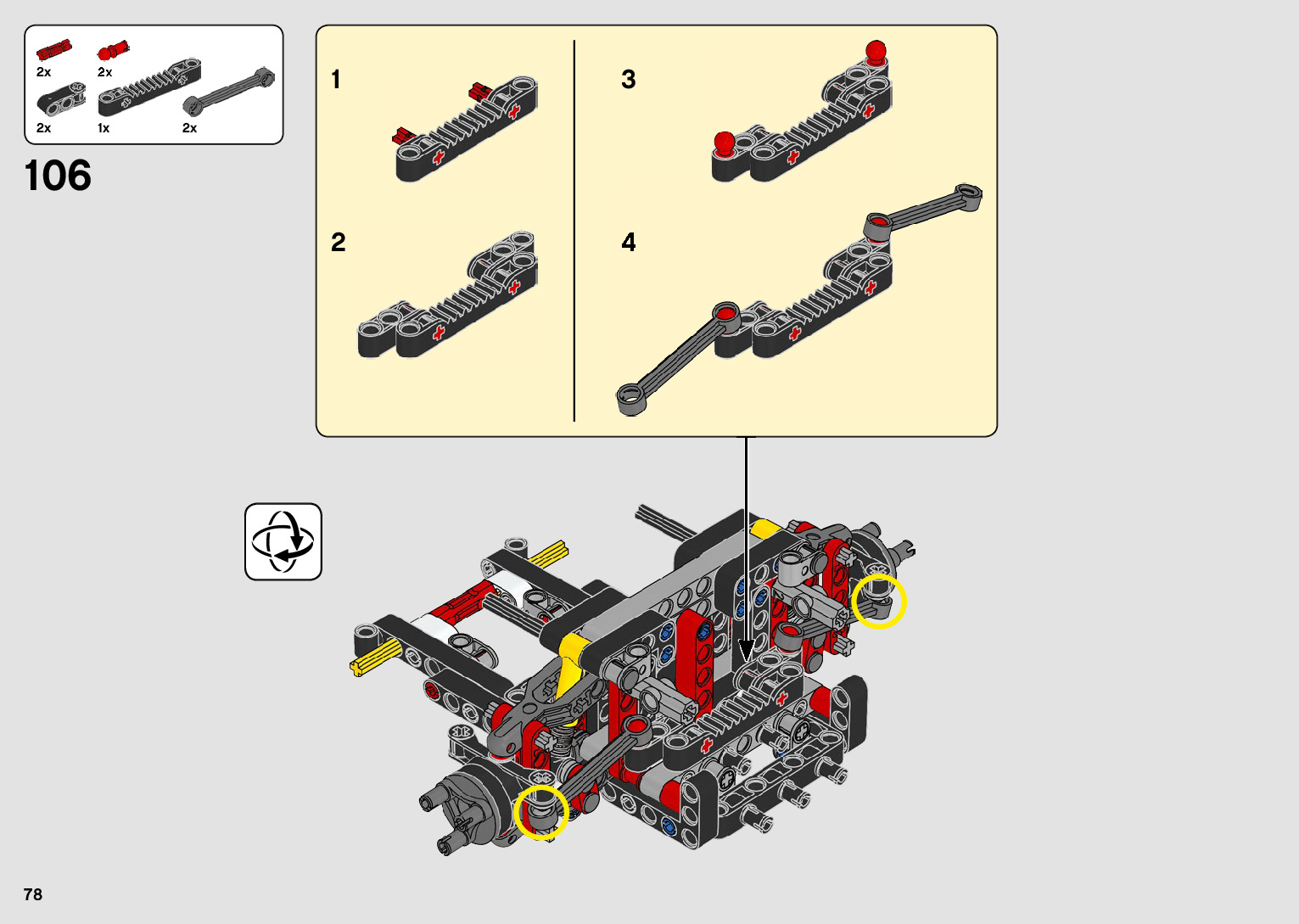 2x 2x
2x 1x 2x

106

1

2

3

4

78