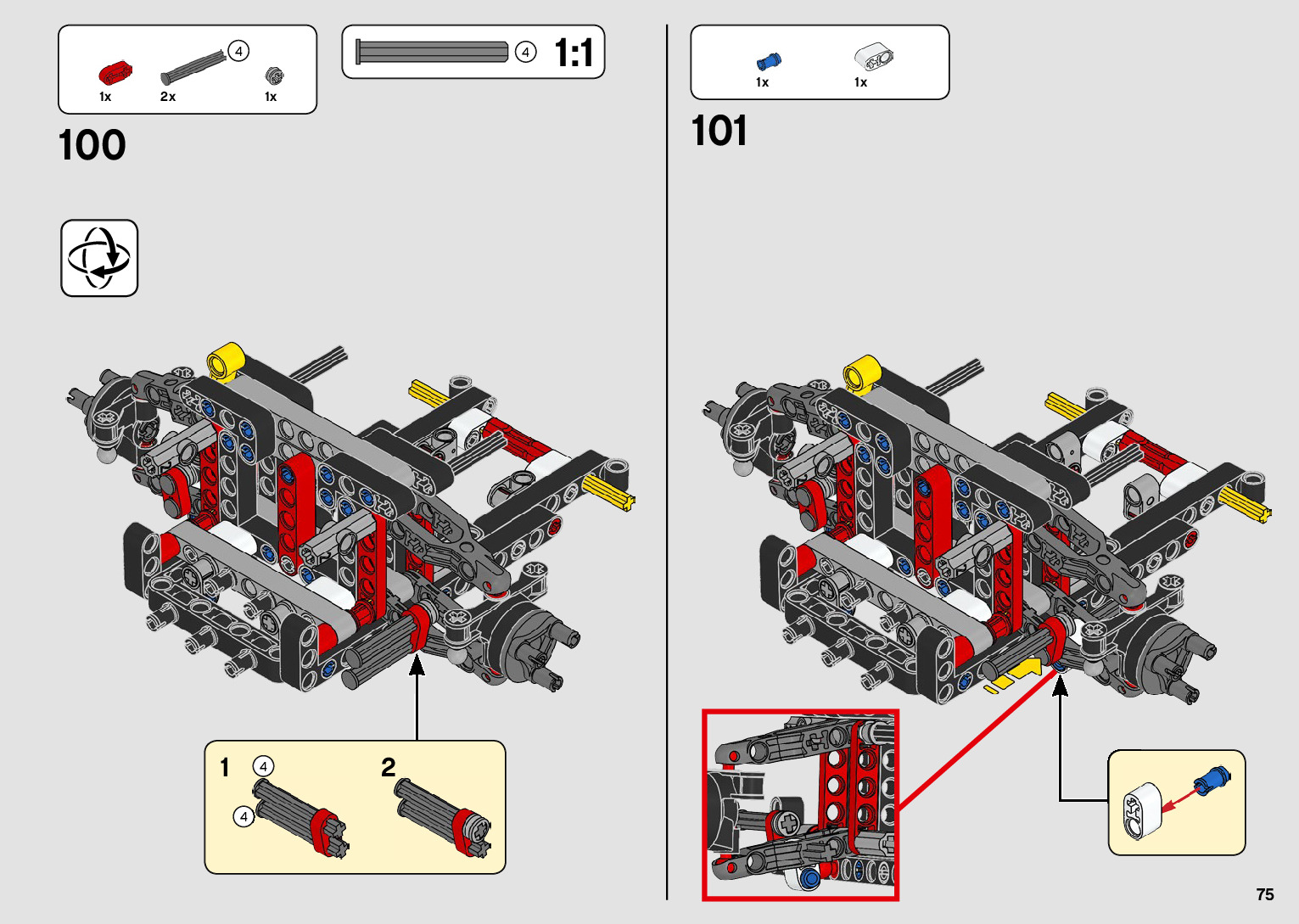 4

1x 2x 1x

4 1:1

100

1 4

4

2

1x 1x

101

75