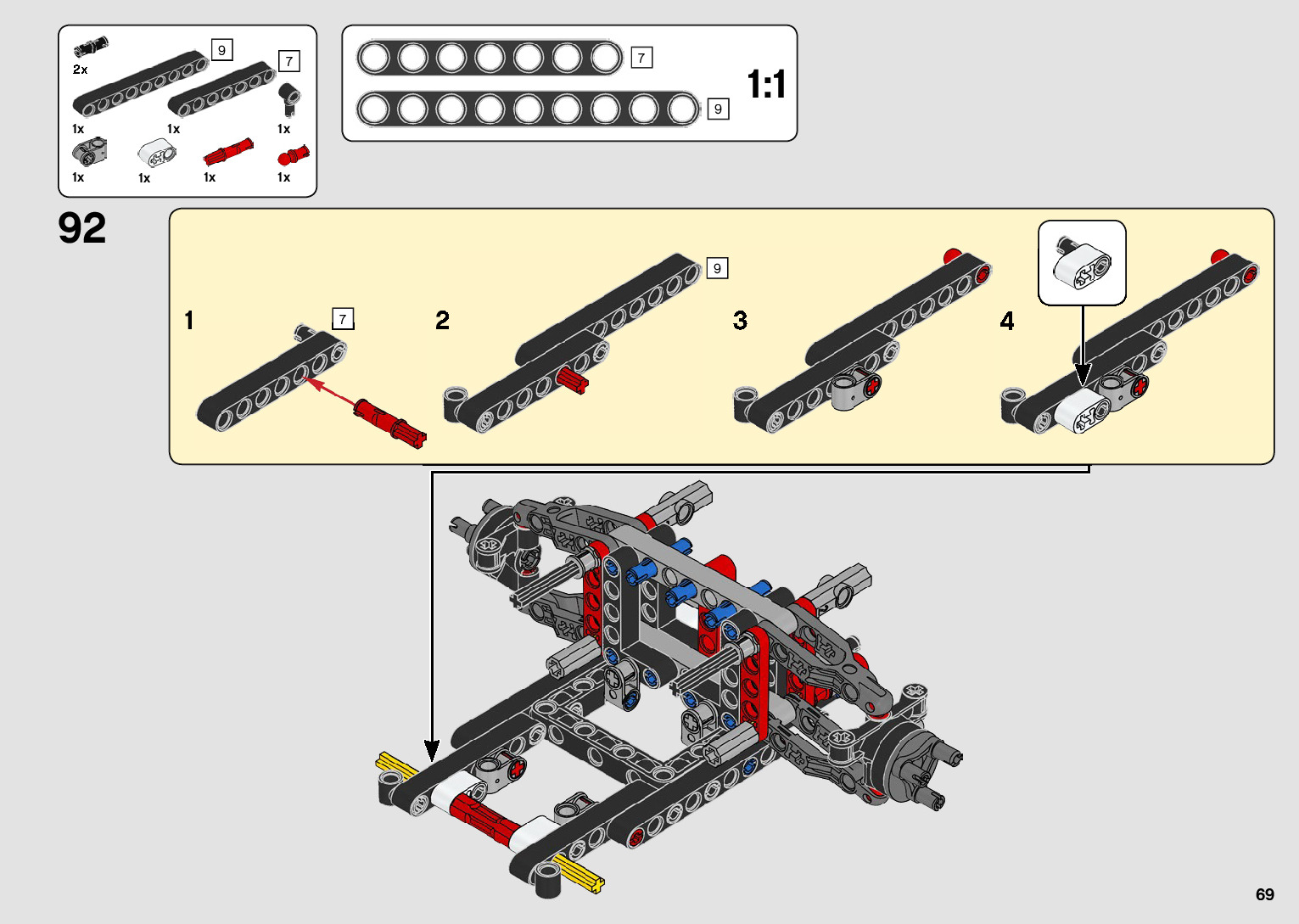 2x
9
7
1x
1x
1x
1x
1x
1x
1x

7
9
1:1

92

1
7
2
9
3
4

69