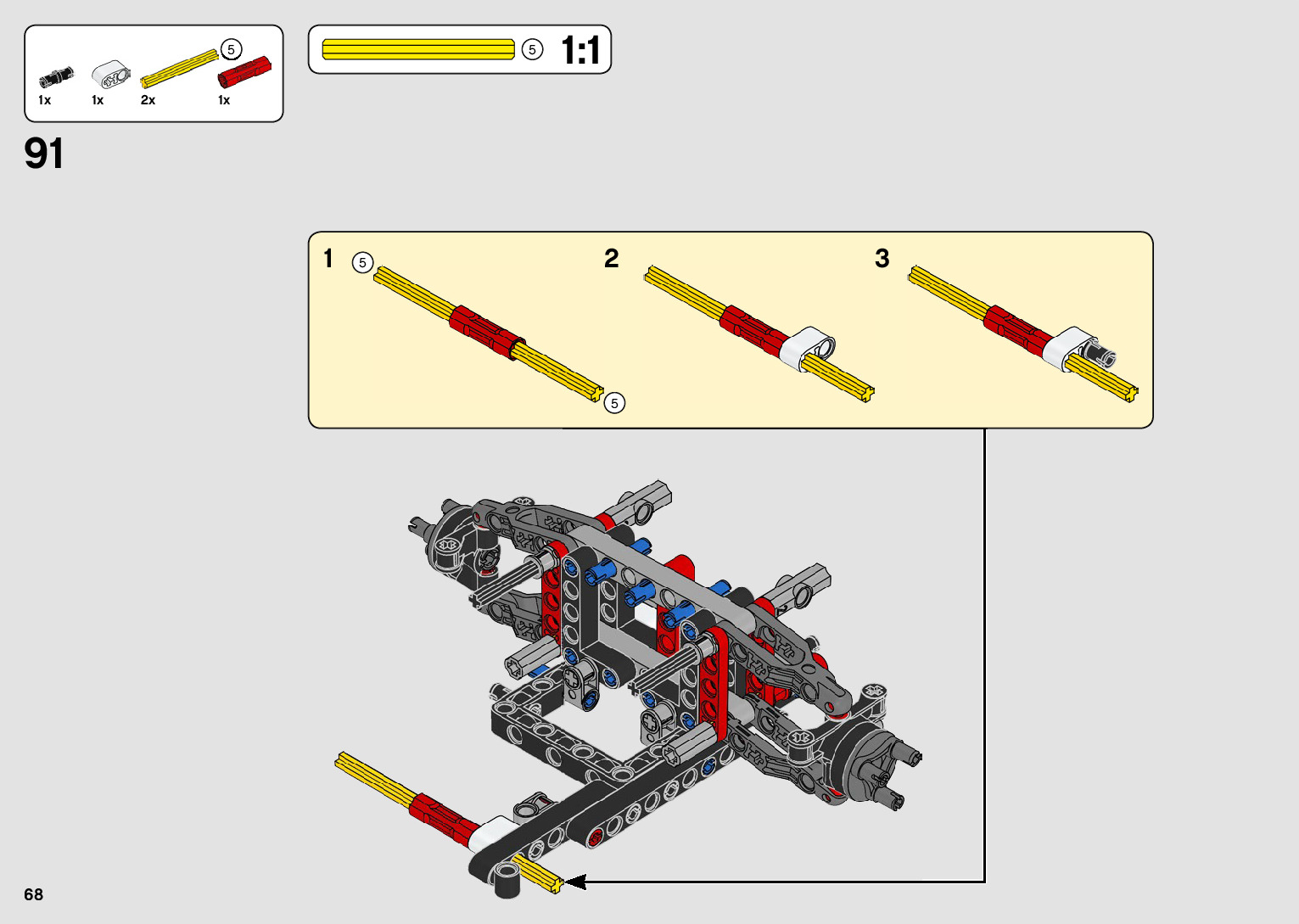 5
1x 1x 2x 1x

5 1:1

91

1 5

5

2

3

68