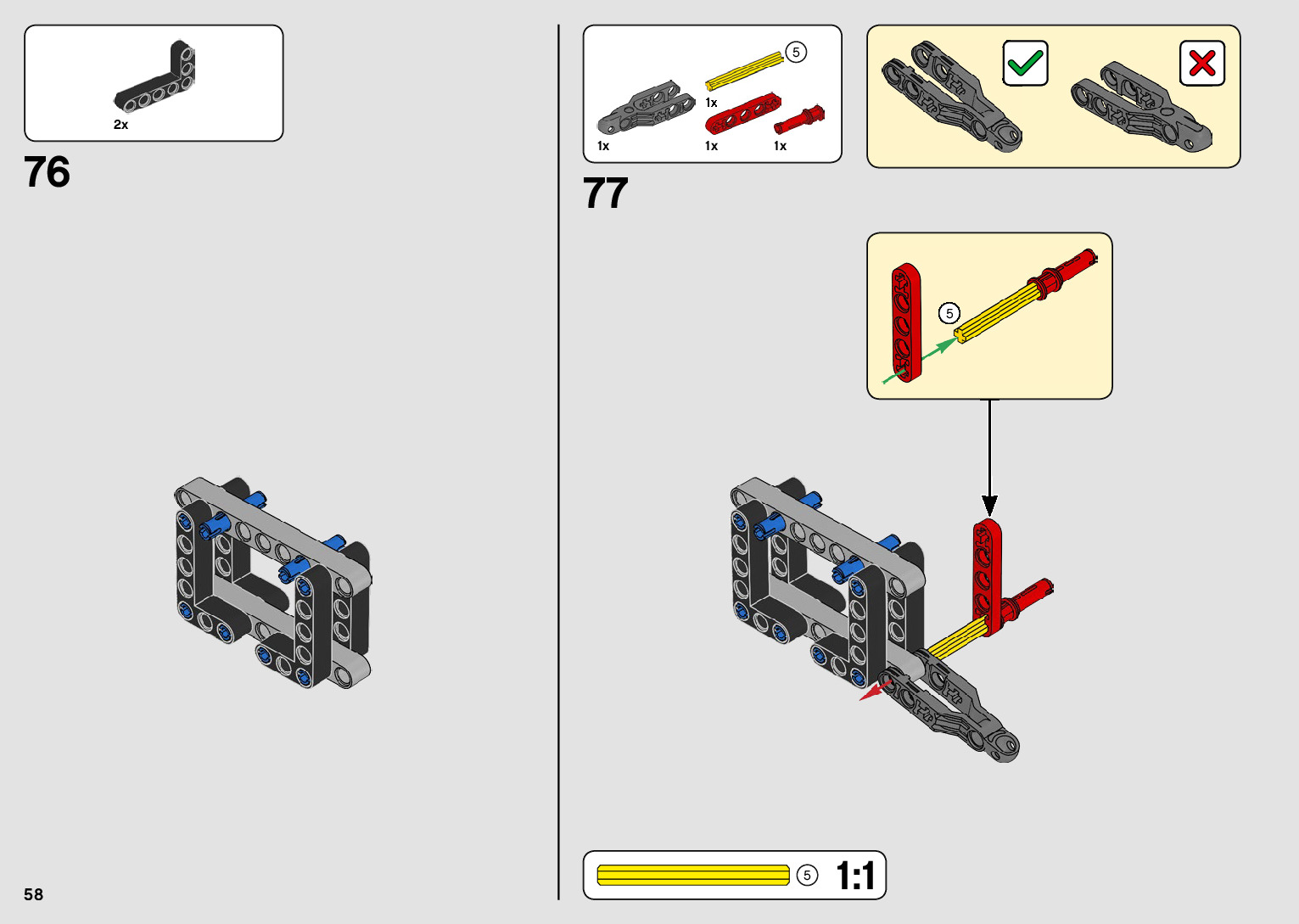 2x

76

5

1x

1x

1x

1x

77

5

5

1:1

58