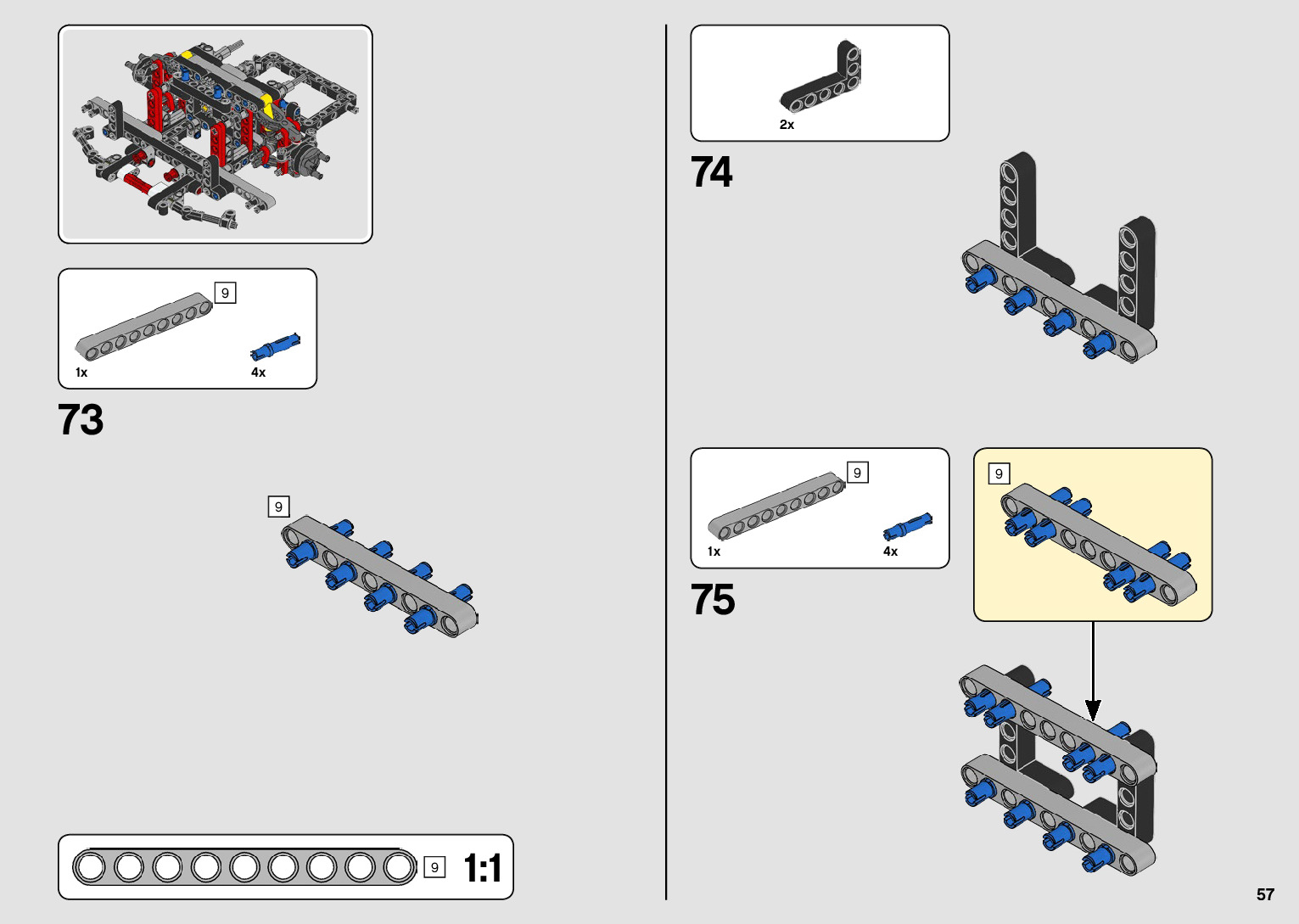 9

1x

4x

73

9

9

1:1

2x

74

9

1x

4x

75

9

57