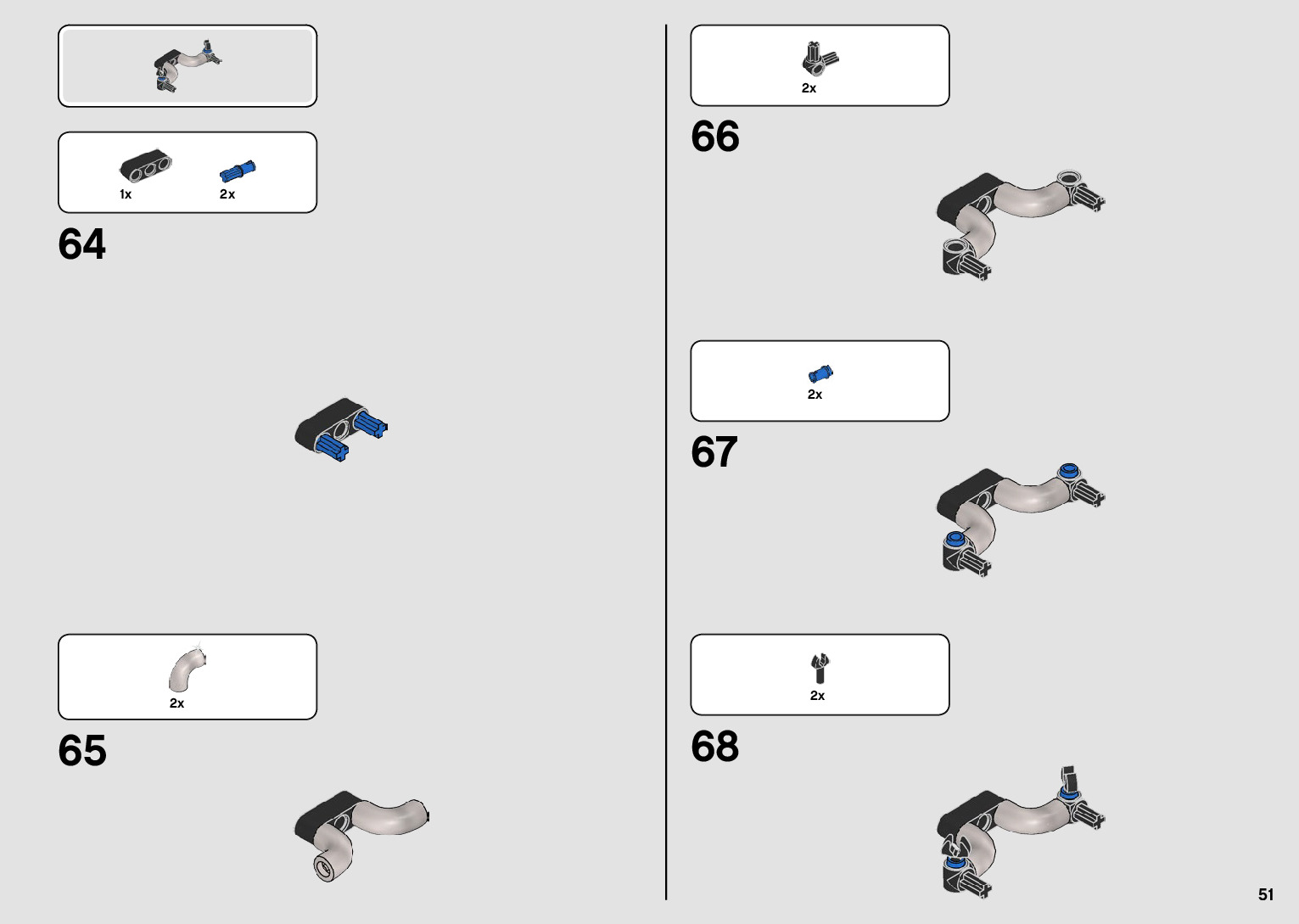 1x
2x

64

2x

65

2x

66

2x

67

2x

68

51