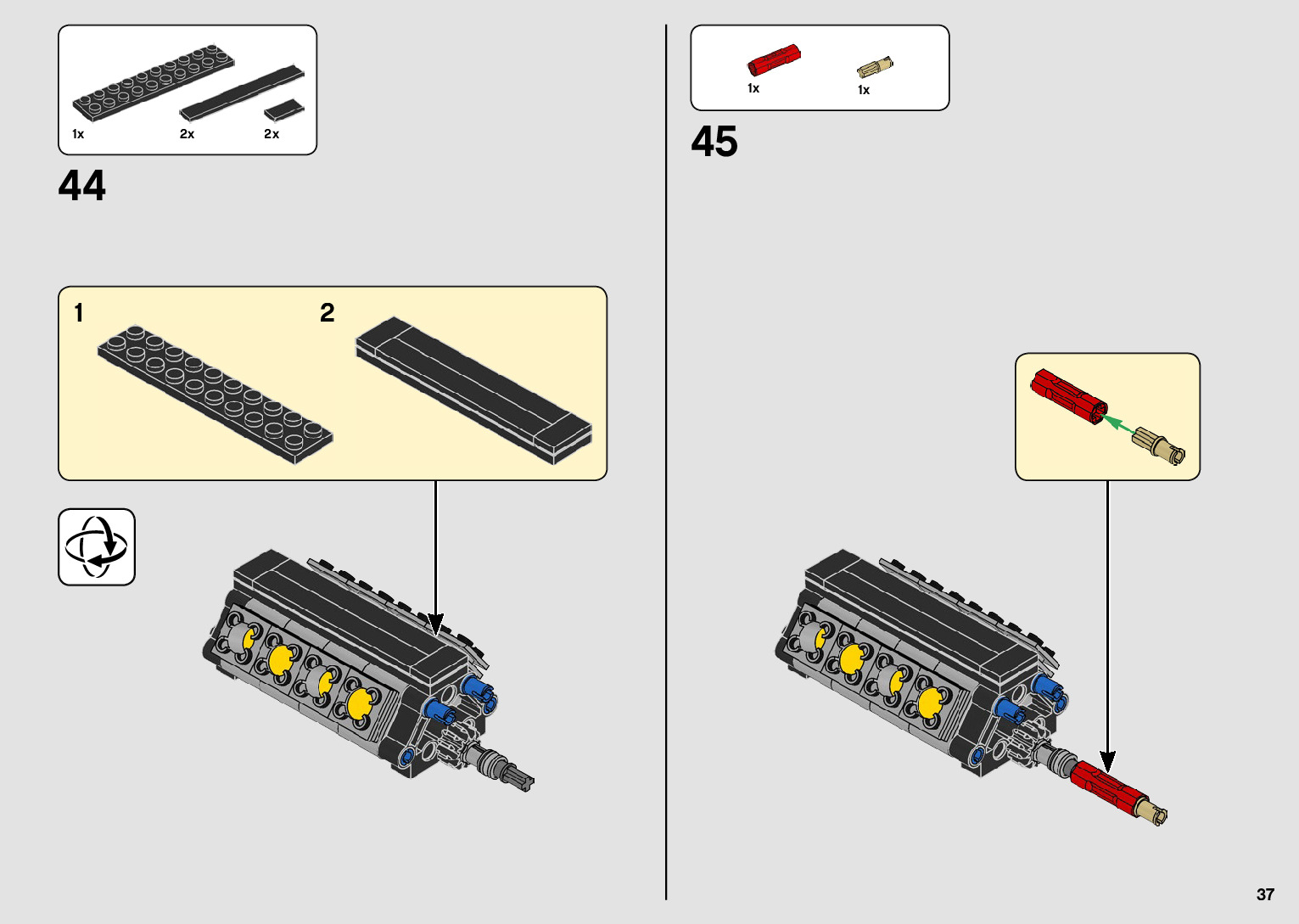 1x 2x 2x

44

1

2

1x 1x

45

37