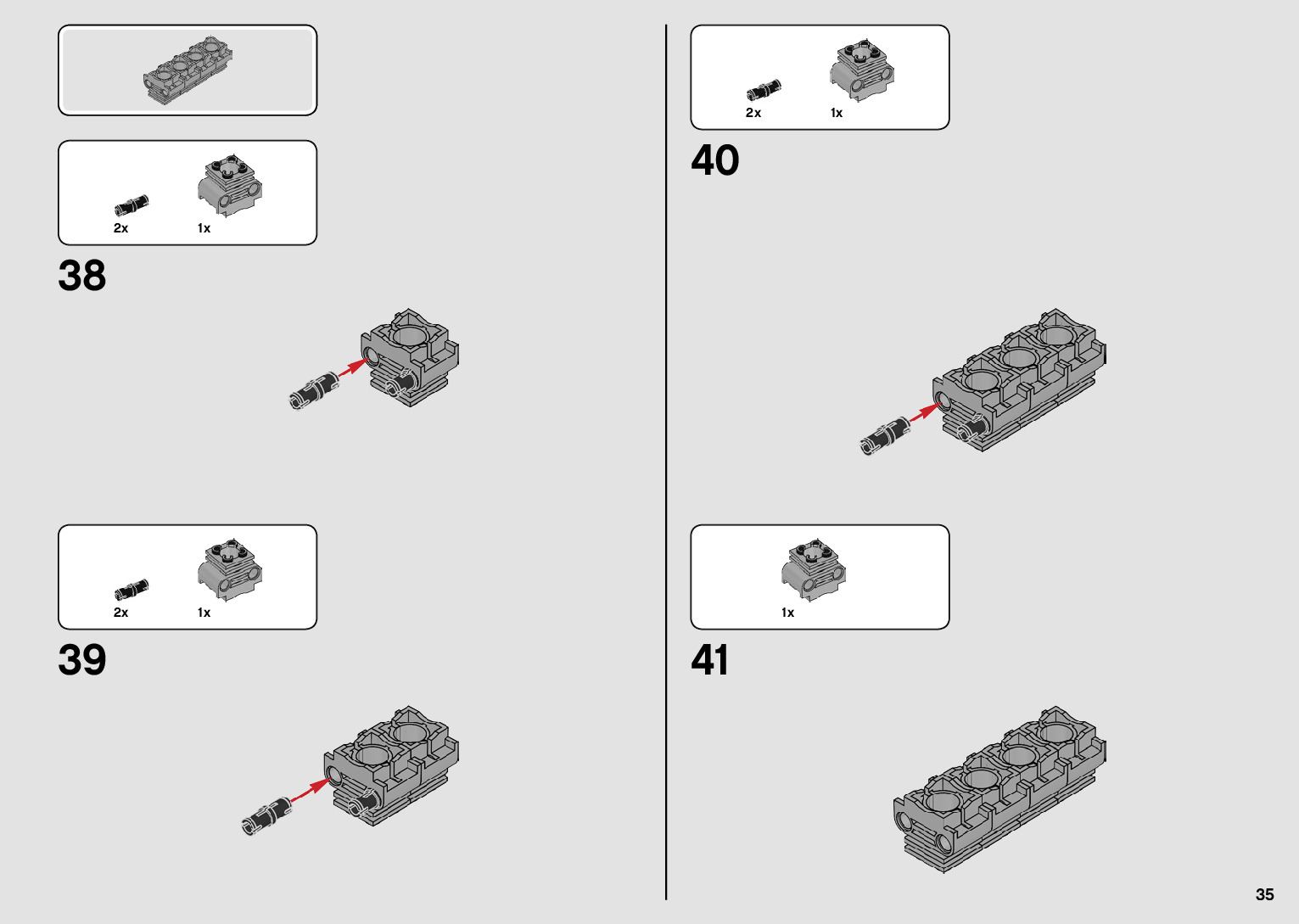 2x 1x

38

2x 1x

39

2x 1x

40

1x

41

35