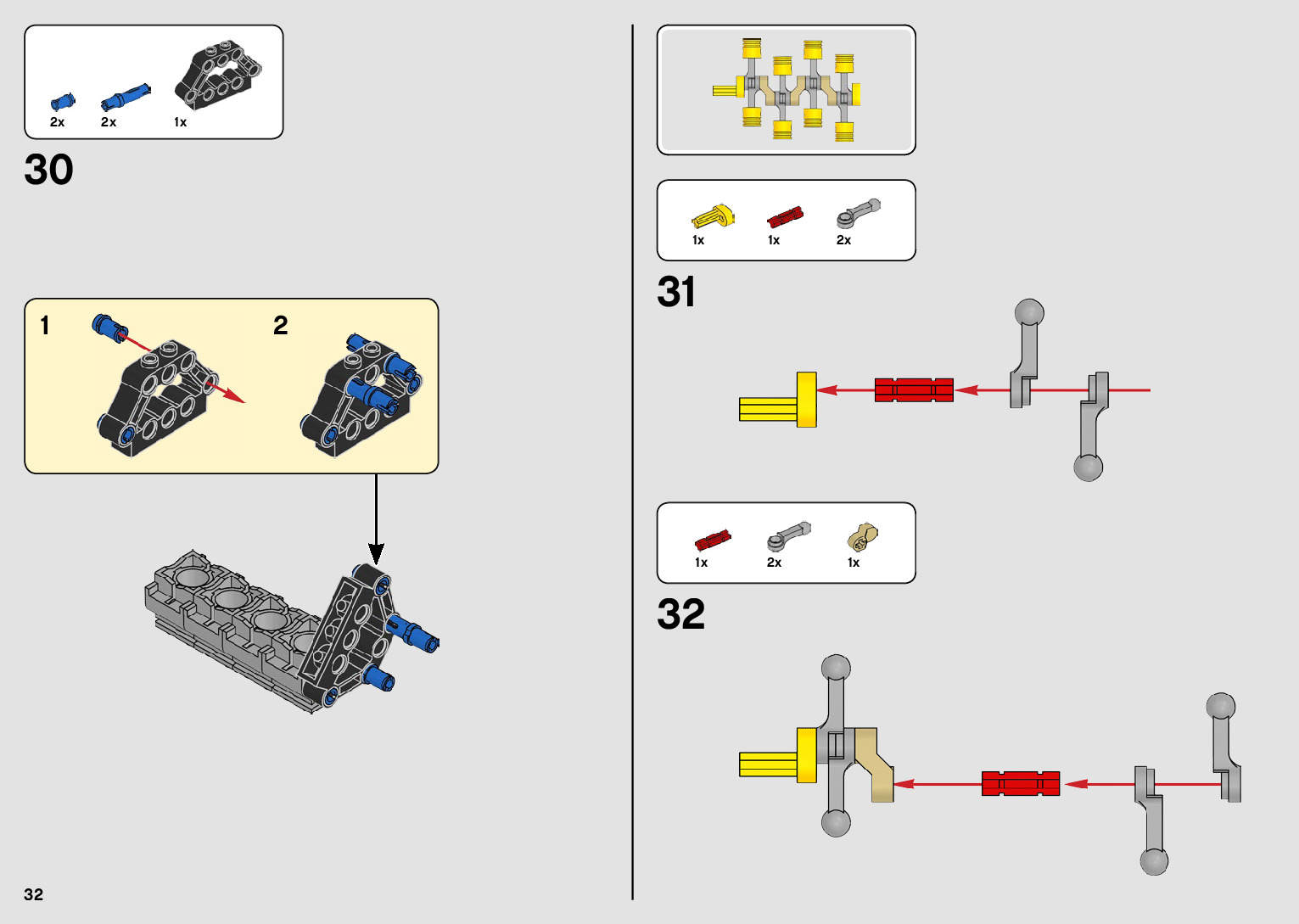 2x 2x 1x

30

1

2

32

1x 1x 2x

31

1x 2x 1x

32