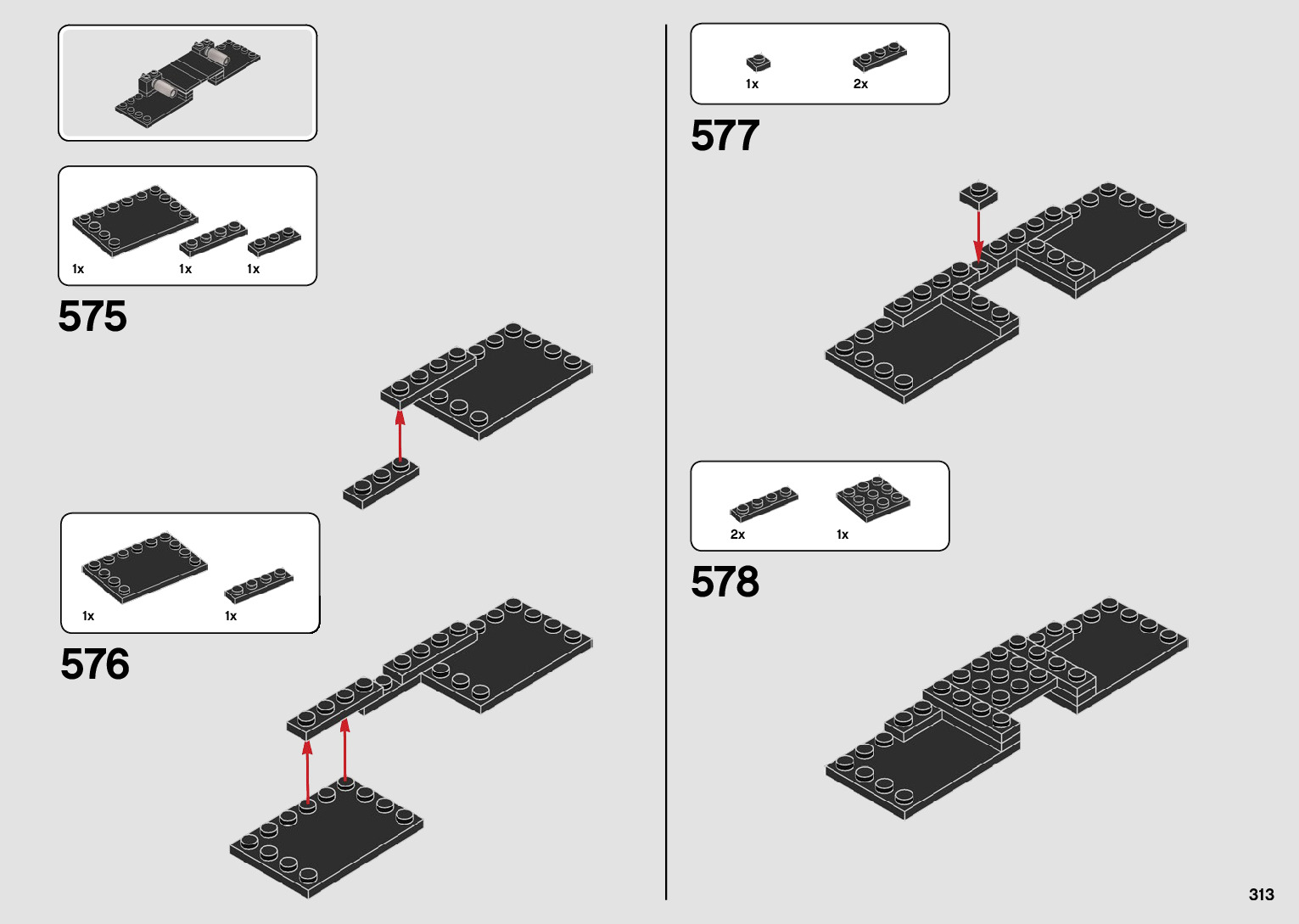 1x 1x 1x

575

1x 1x

576

1x 2x

577

2x 1x

578

313