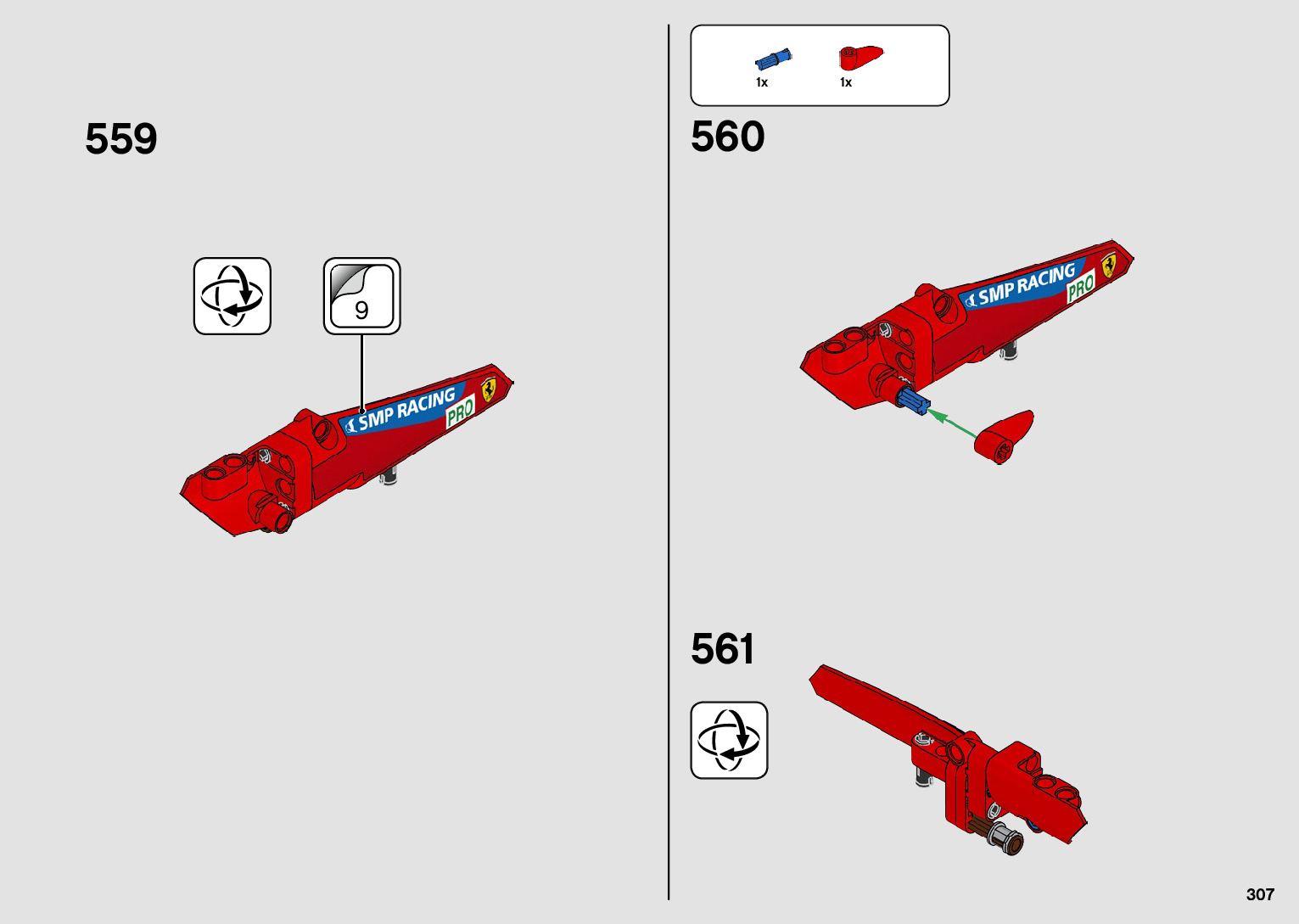 559

9

SMP RACING PRO

1x 1x

560

SMP RACING PRO

561

307