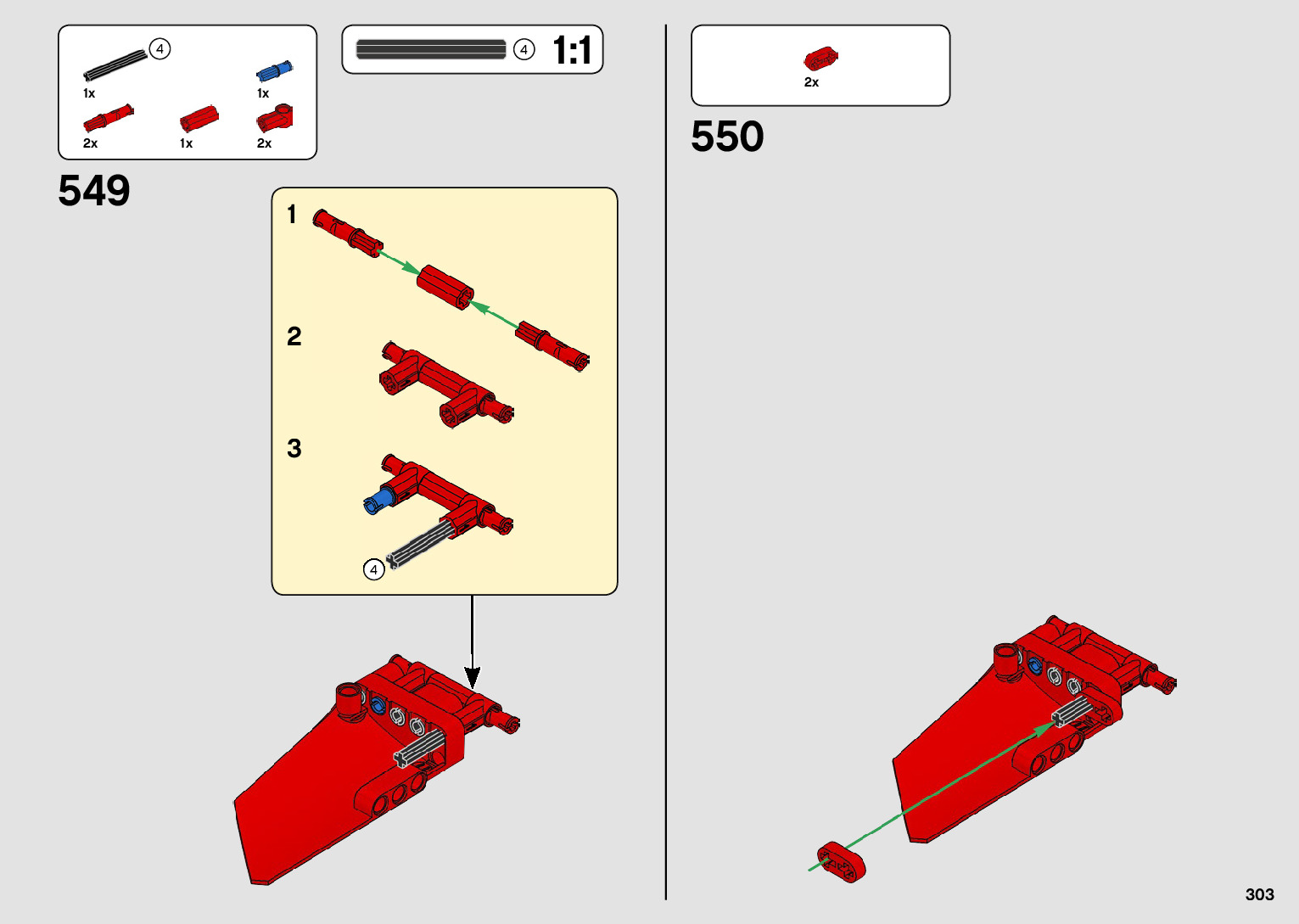 4
1x
1x
2x
1x
2x

4 1:1

549

1
2
3
4

2x

550

303