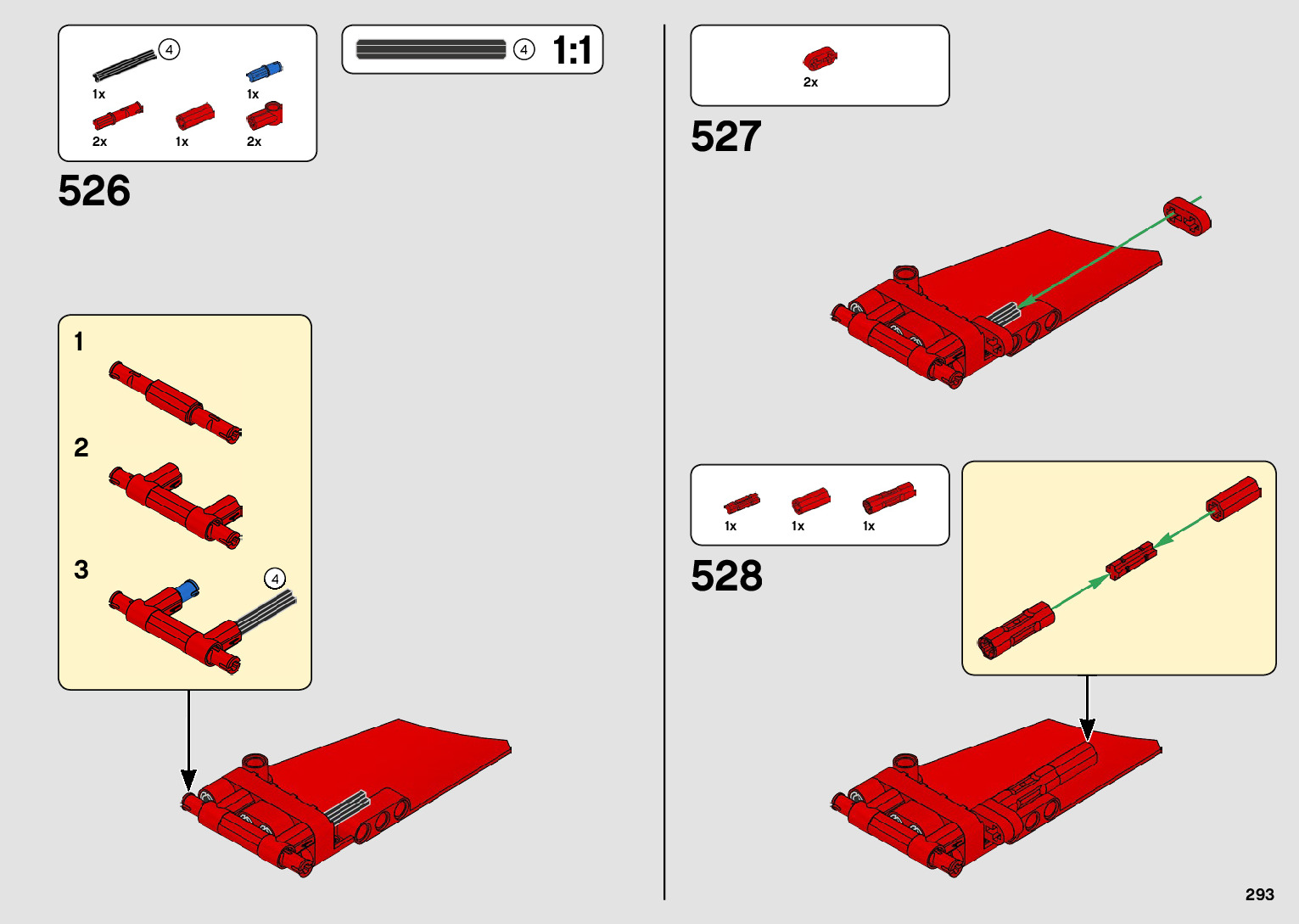 4
1x
1x
2x
1x
2x

4
1:1

526

1
2
3
4

2x
527

1x
1x
1x
528

293