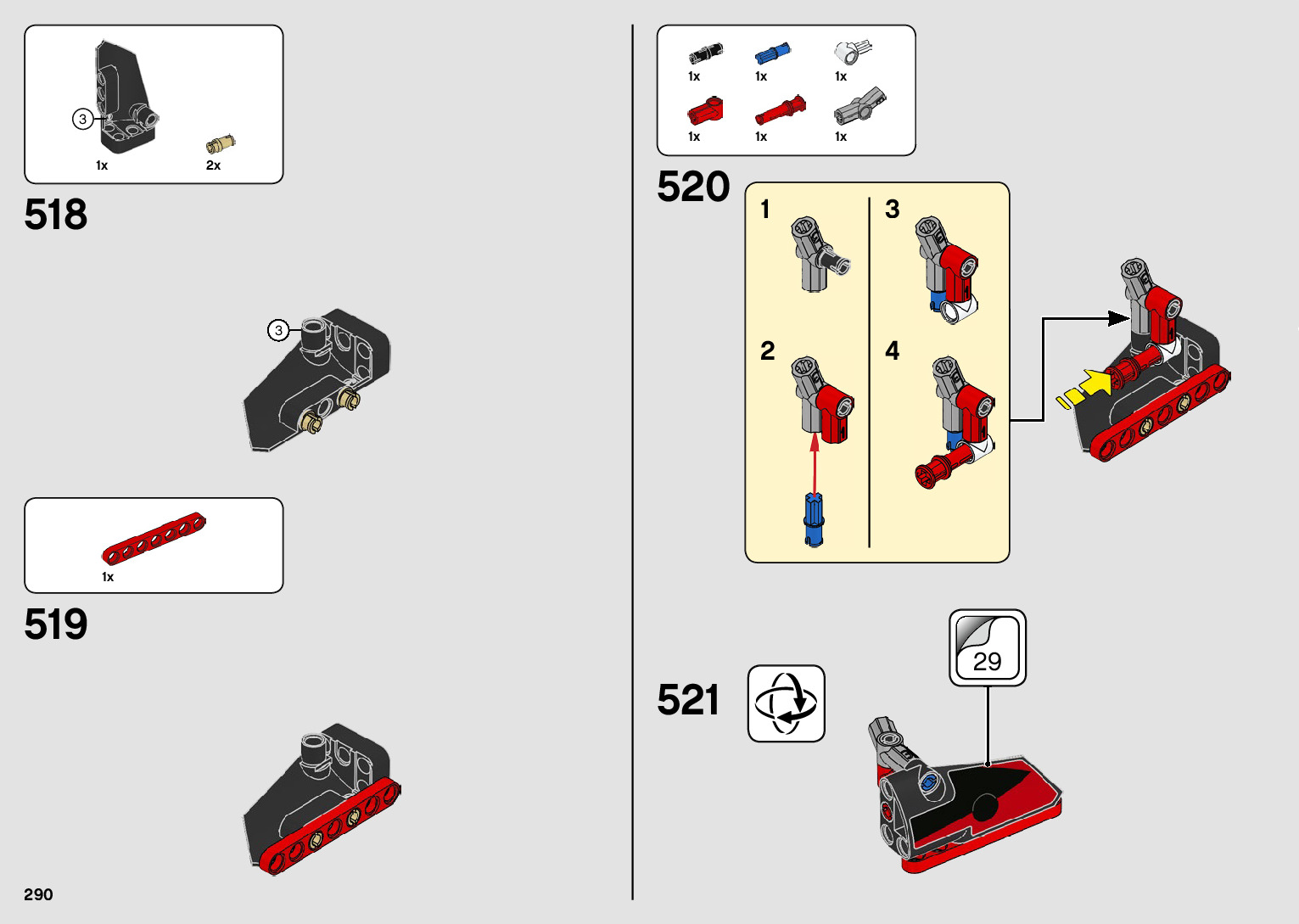 3
1x
2x

518

3

1x

519

290

1x
1x
1x
1x
1x
1x

520

1
2
3
4

521

29