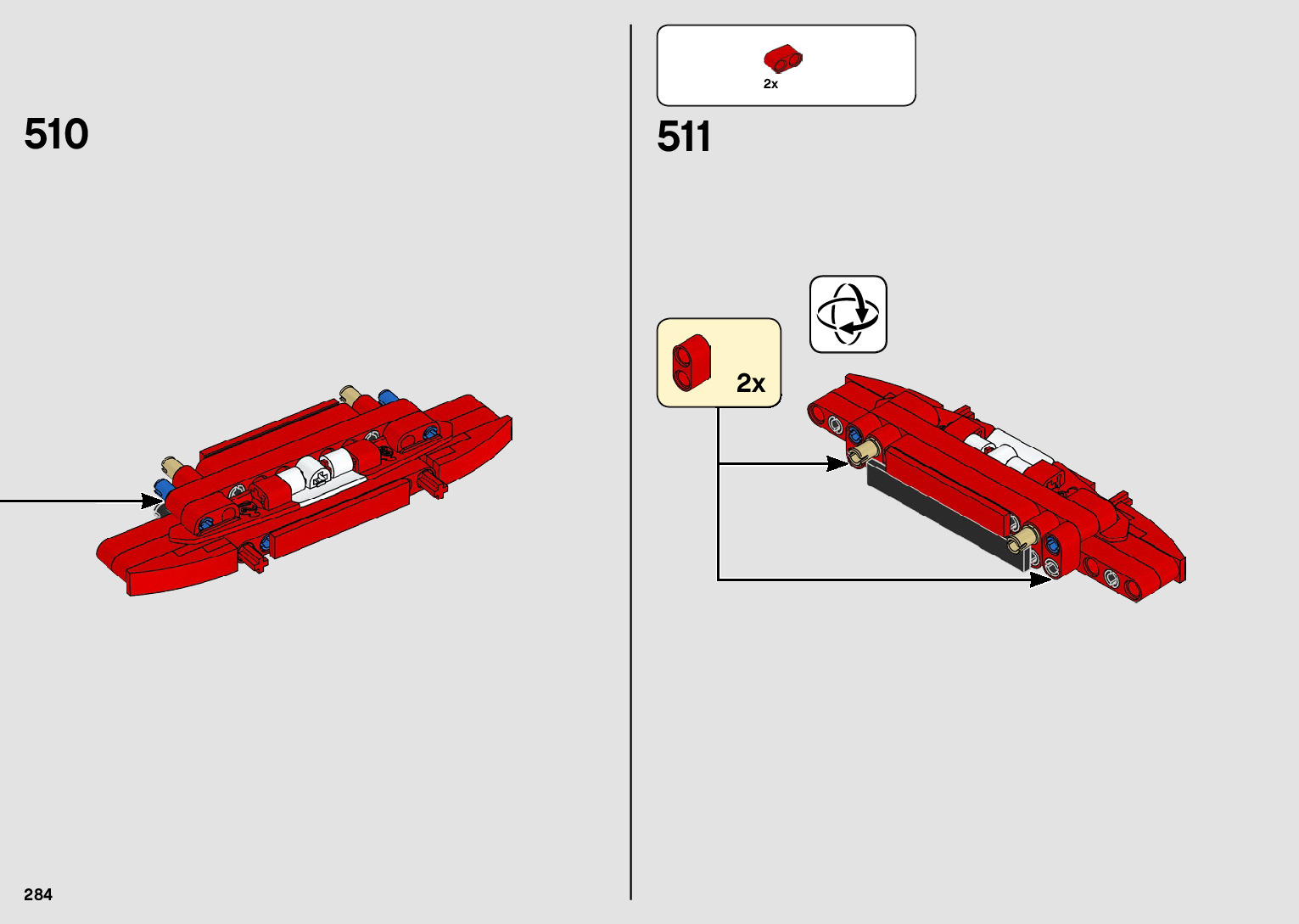 510

2x

511

2x

284