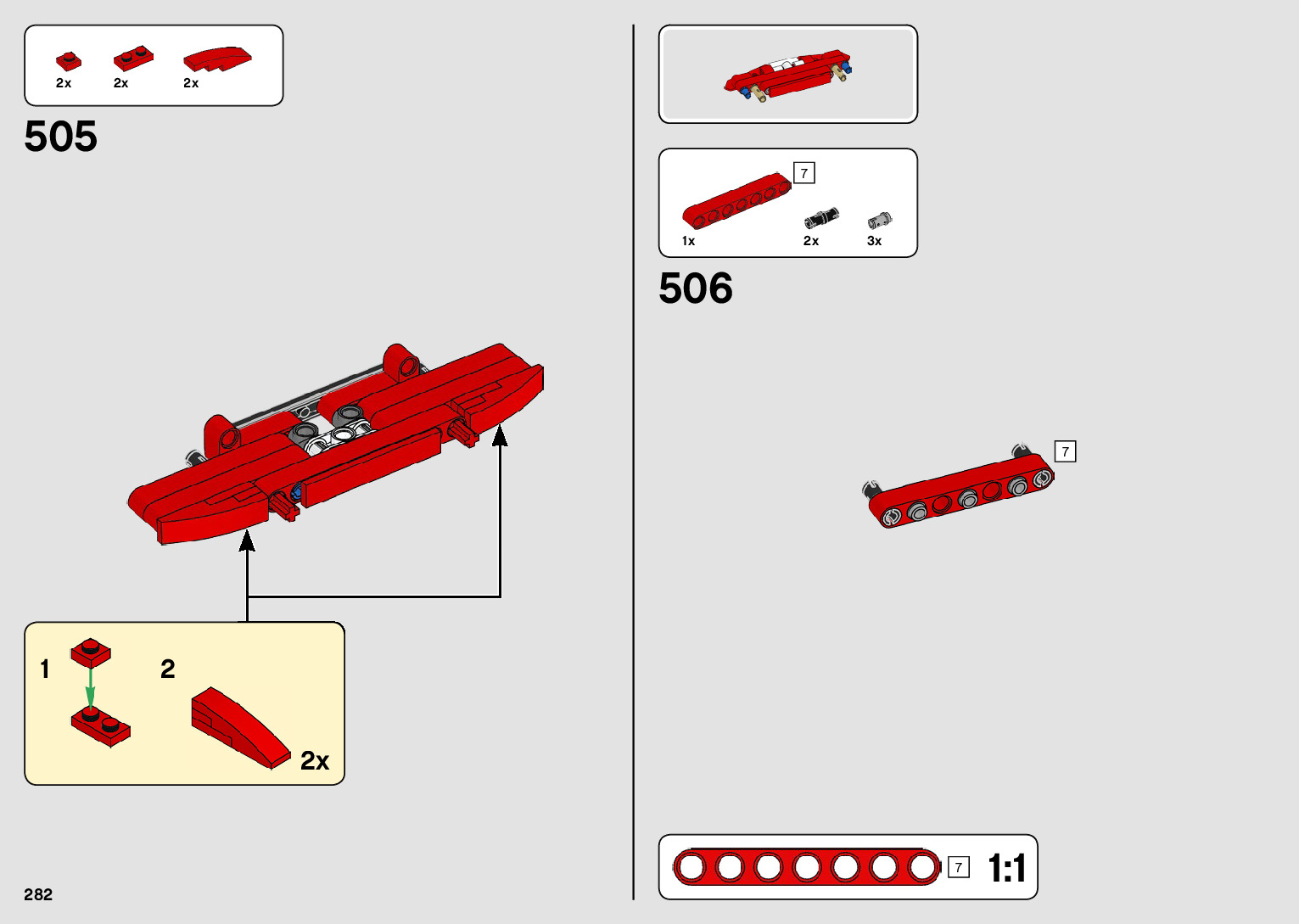 2x 2x 2x

505

1

2

2x

282

7

1x 2x 3x

506

7

7 1:1