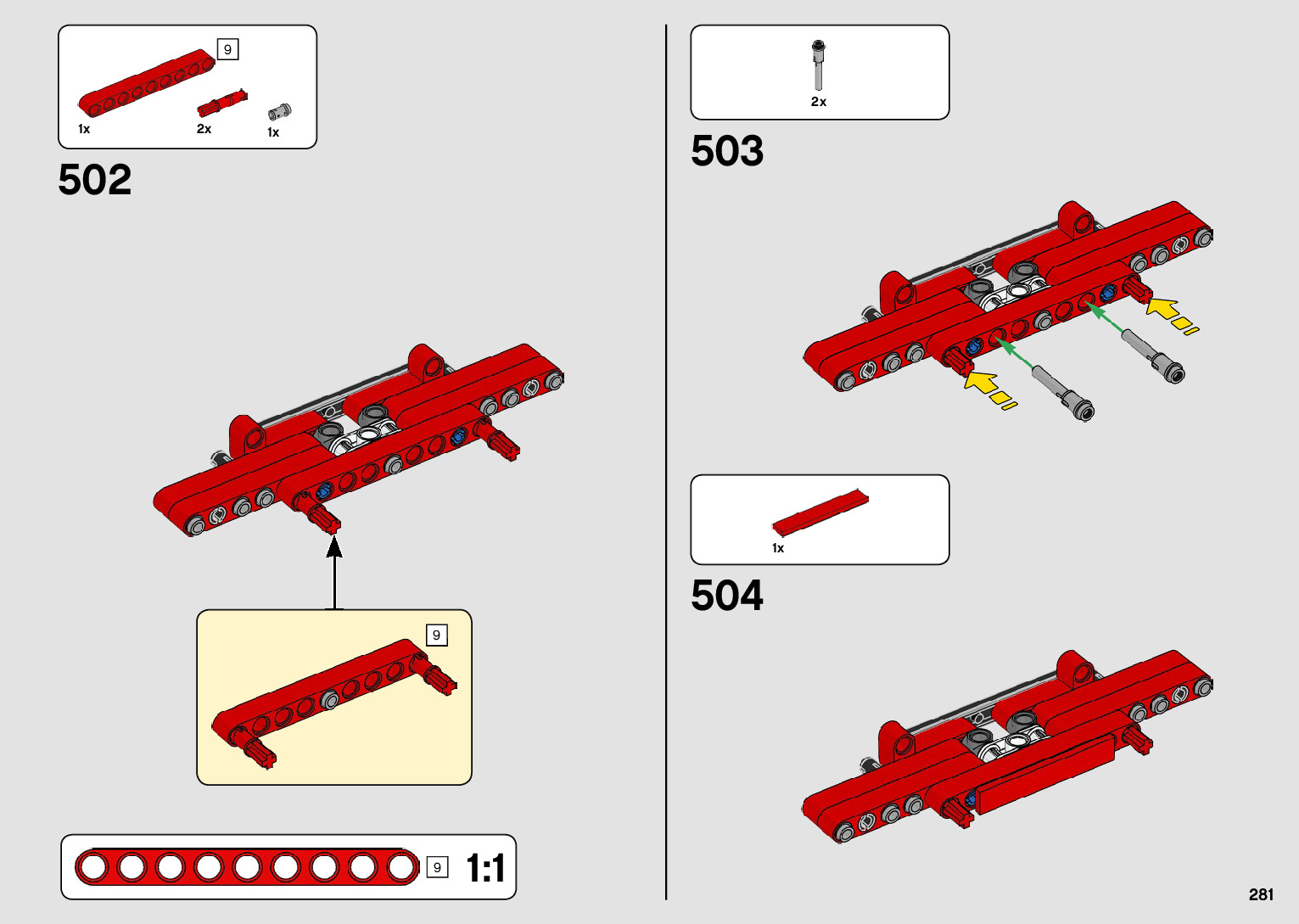 9
1x
2x
1x

502

9

9
1:1

2x

503

1x

504

281