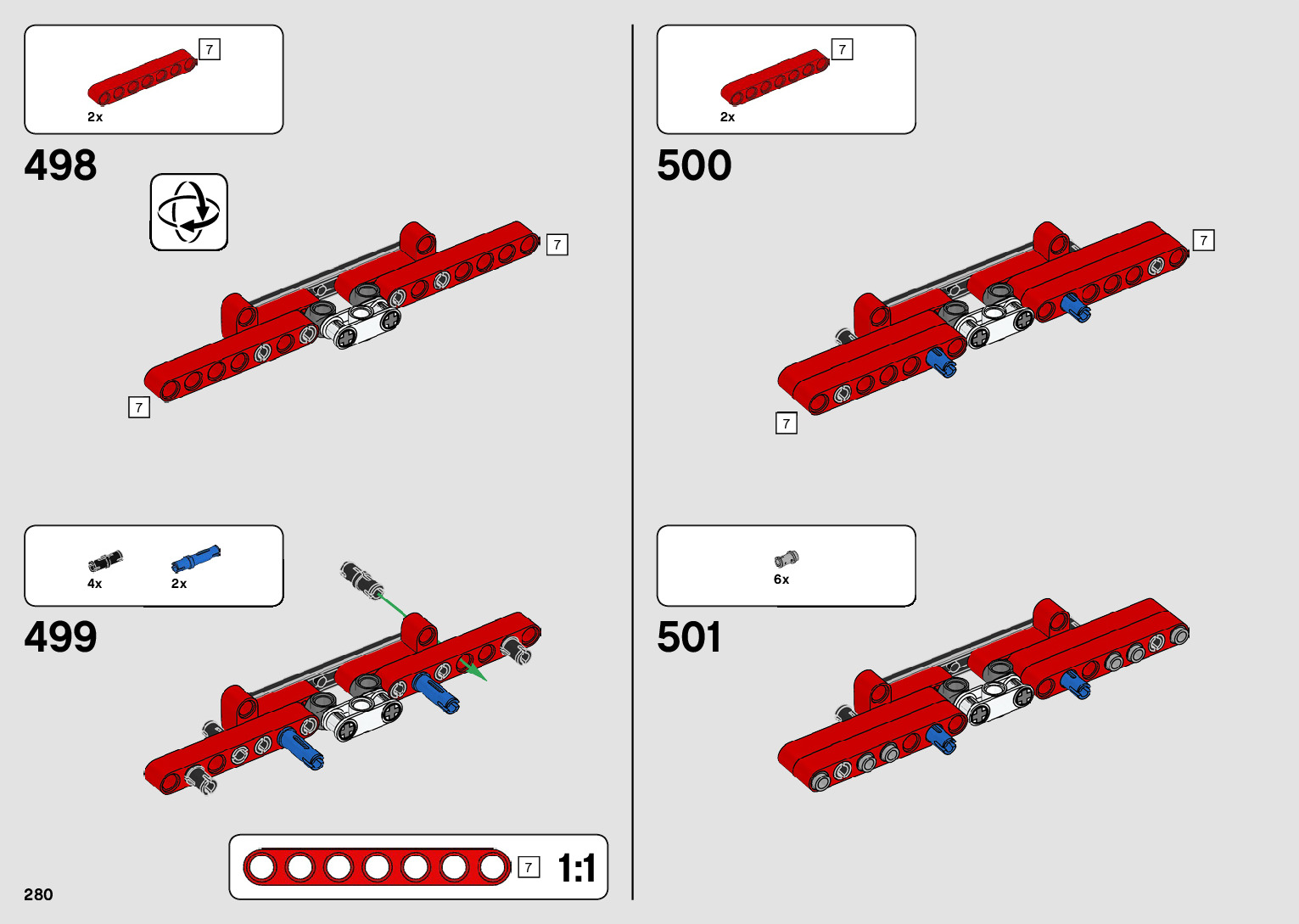 7
2x
498
7
7

4x
2x
499

7
1:1

280

7
2x
500
7
7

6x
501