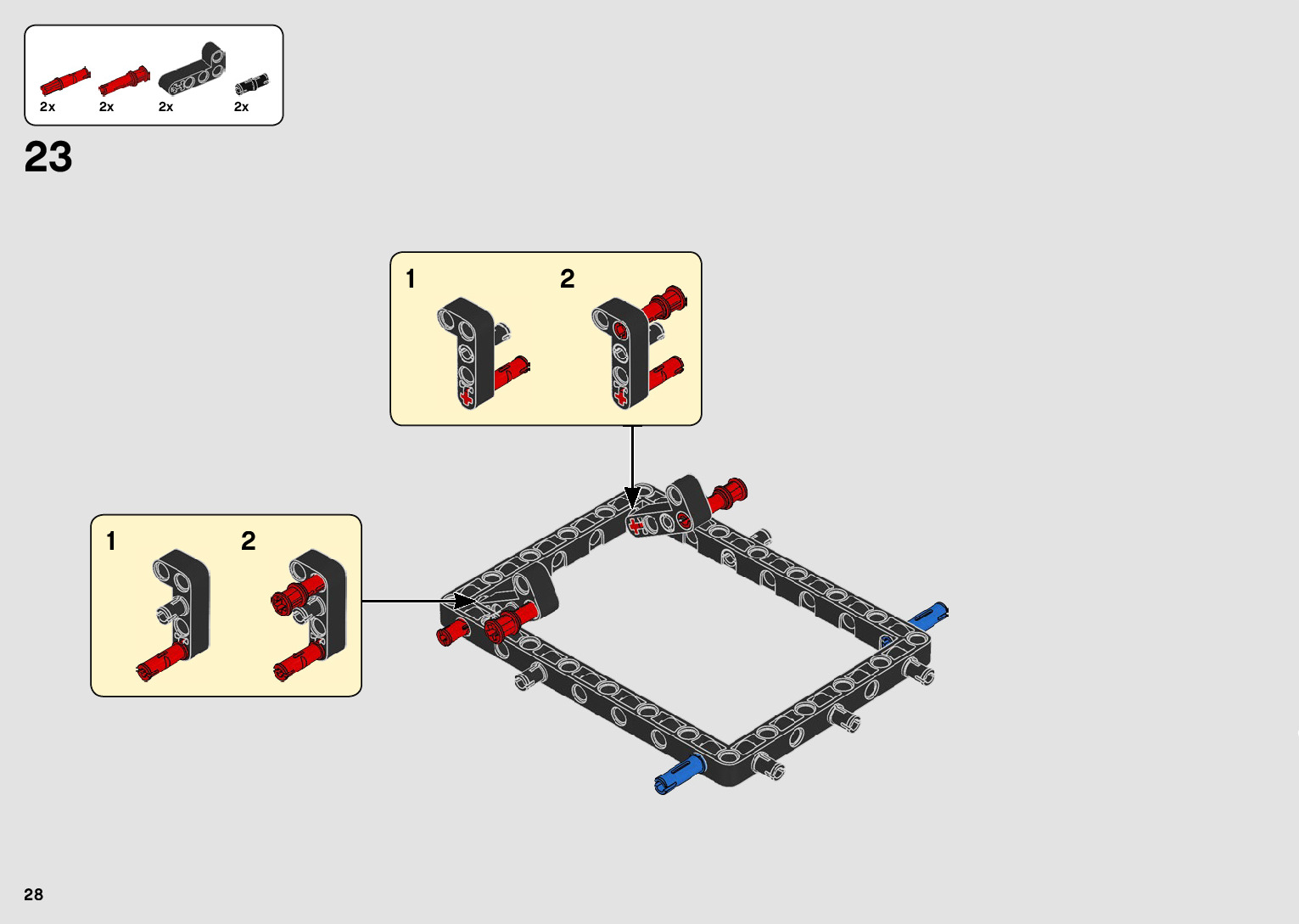 2x 2x 2x 2x

23

1 2

1 2

28