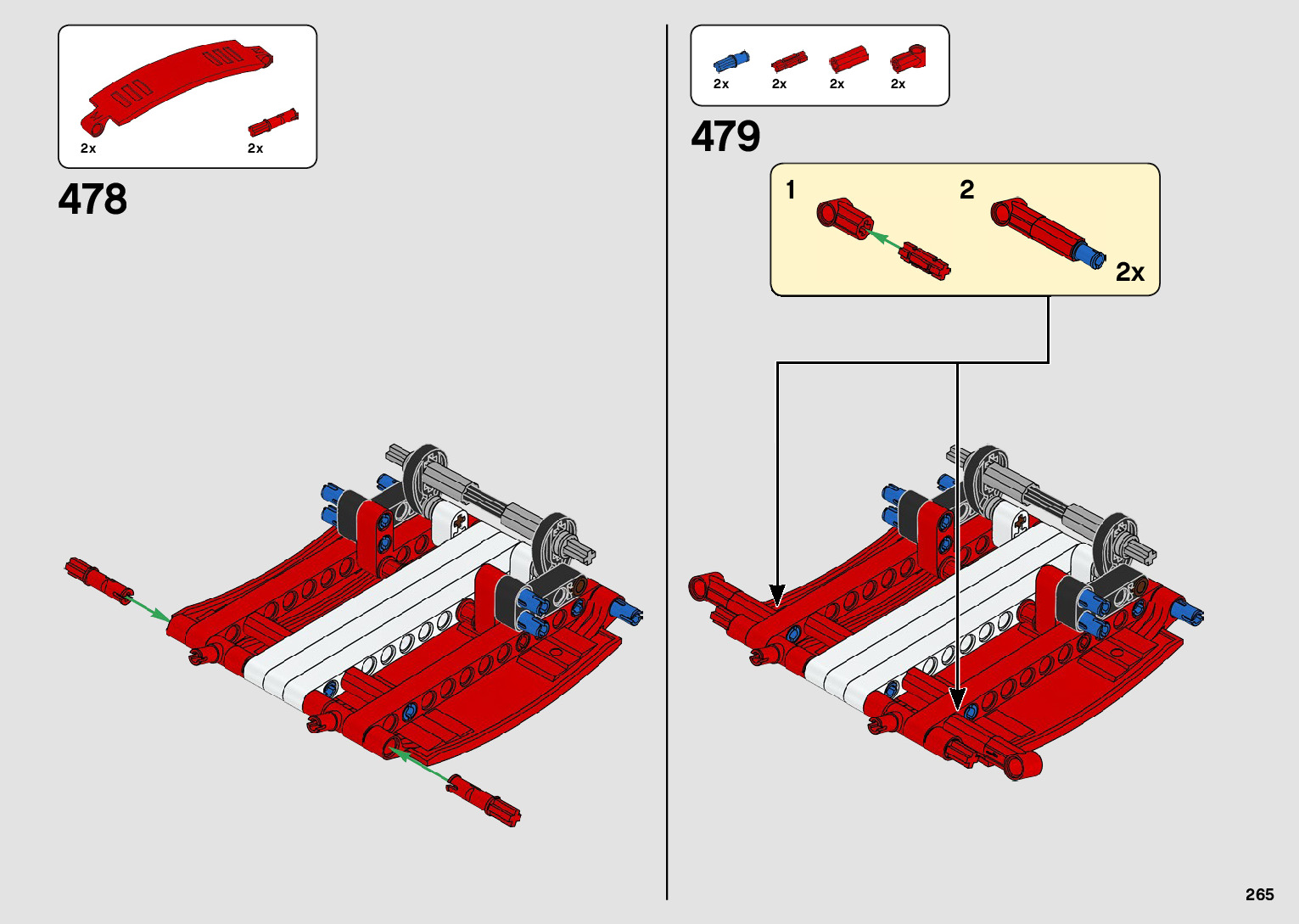 2x
2x

478

2x
2x
2x
2x

479

1
2
2x

265