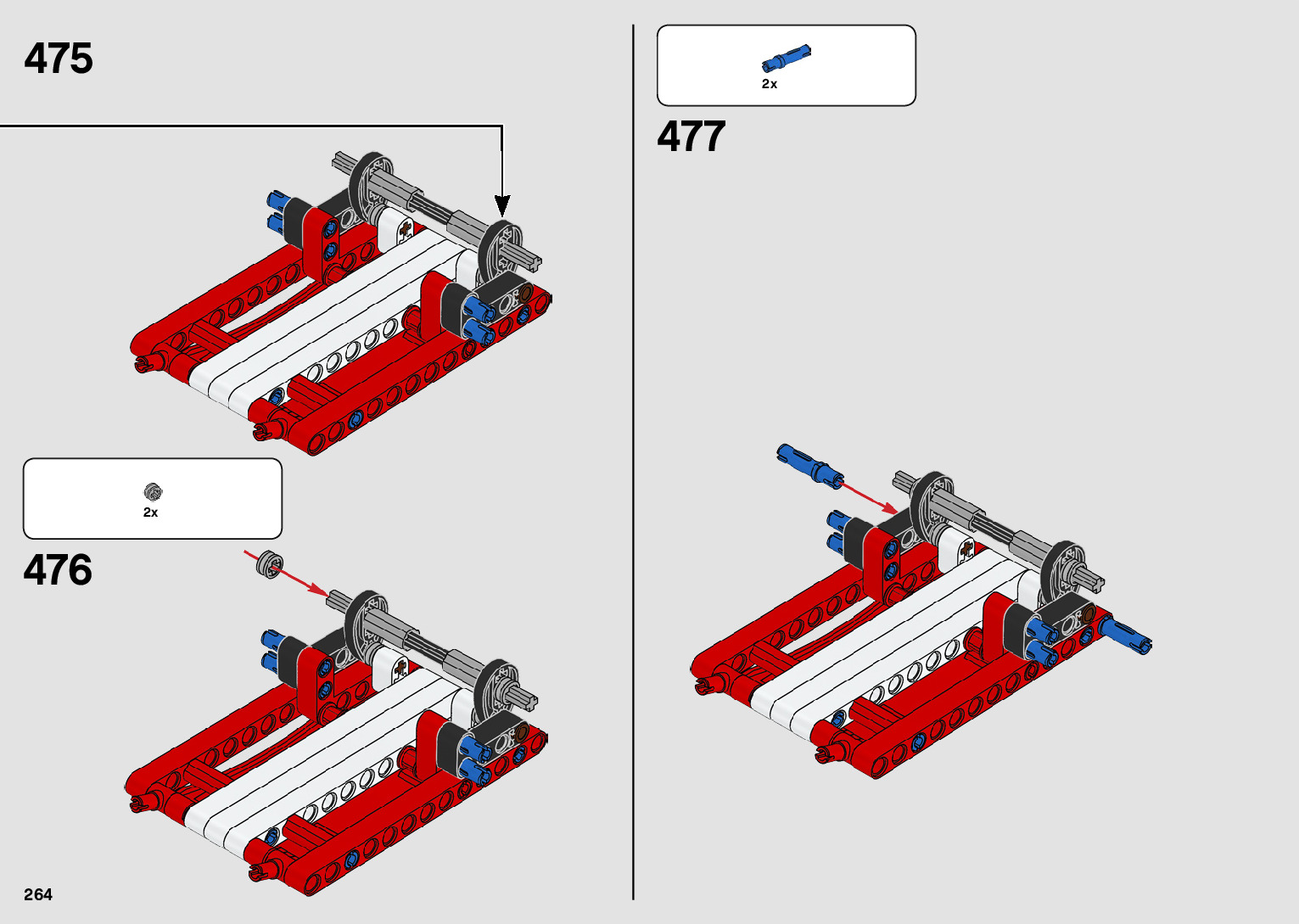 475

2x

476

264

2x

477