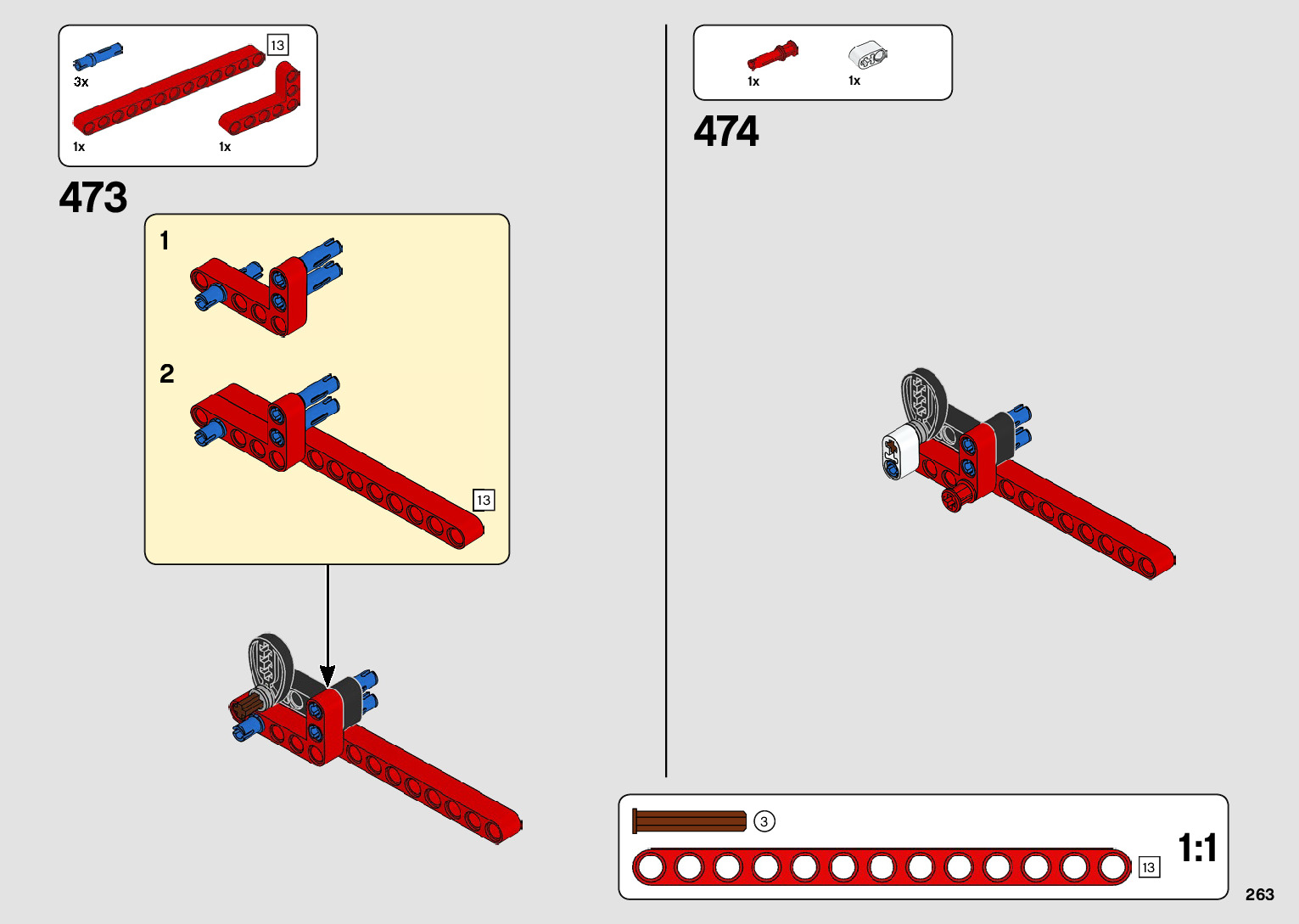 3x
13
1x
1x

473

1

2

13

1x
1x

474

3
13
1:1

263