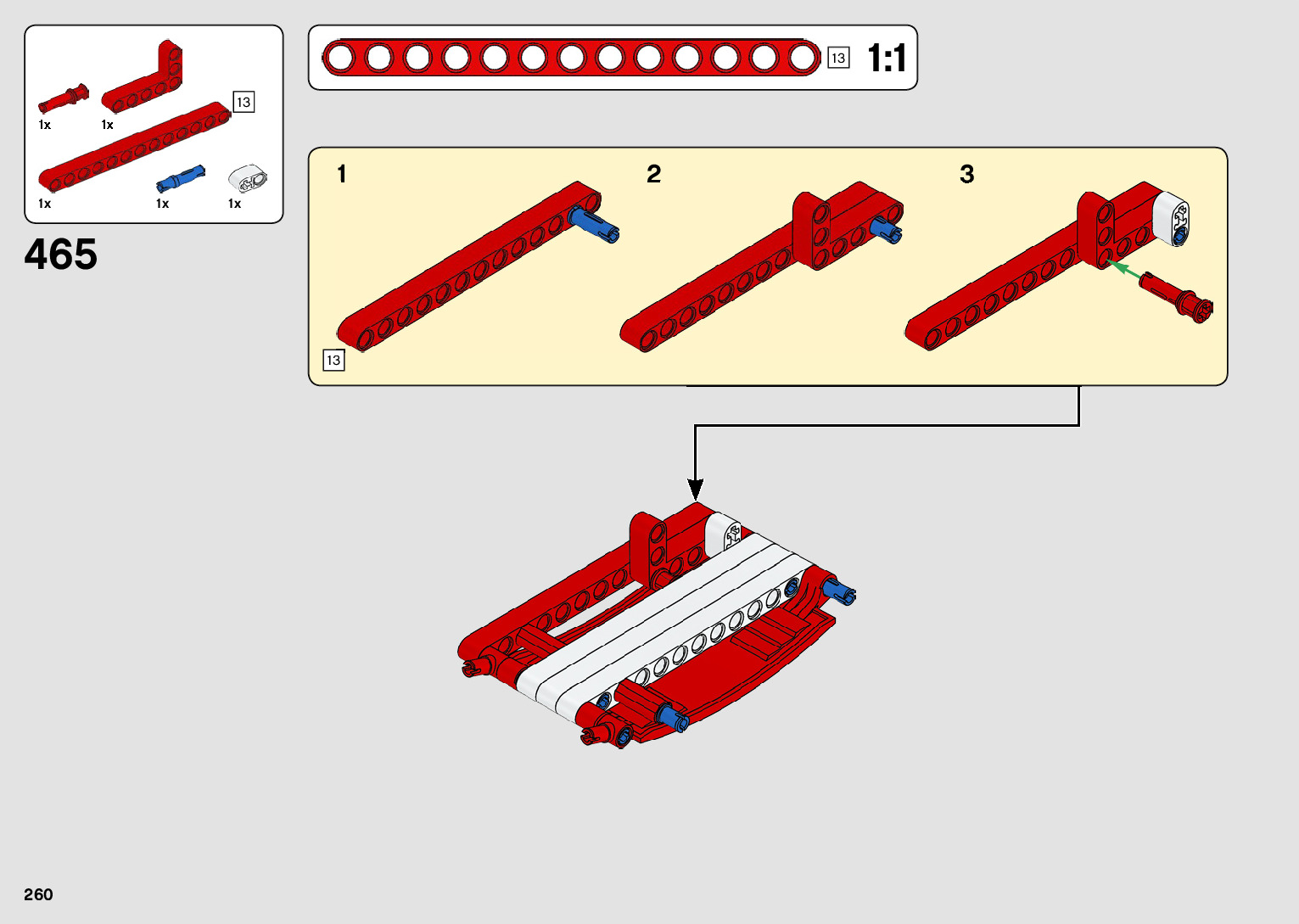 1x 1x 13
1x 1x 1x

465

13 1:1

1 2 3

13

260