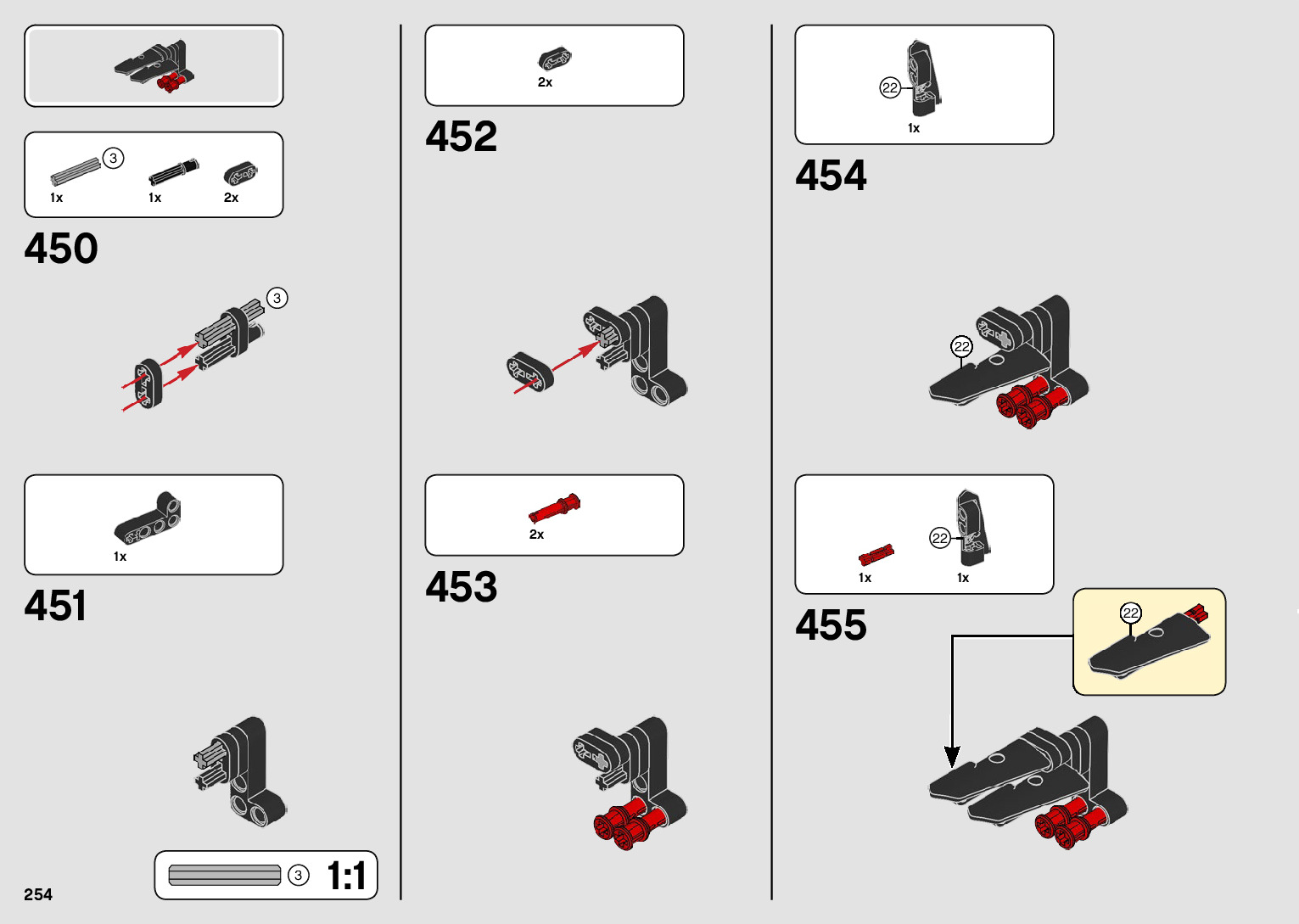 3
1x
1x
2x
450
3
1x
451
3
1:1
254
2x
452
2x
453
22
1x
454
22
1x
22
1x
455
22