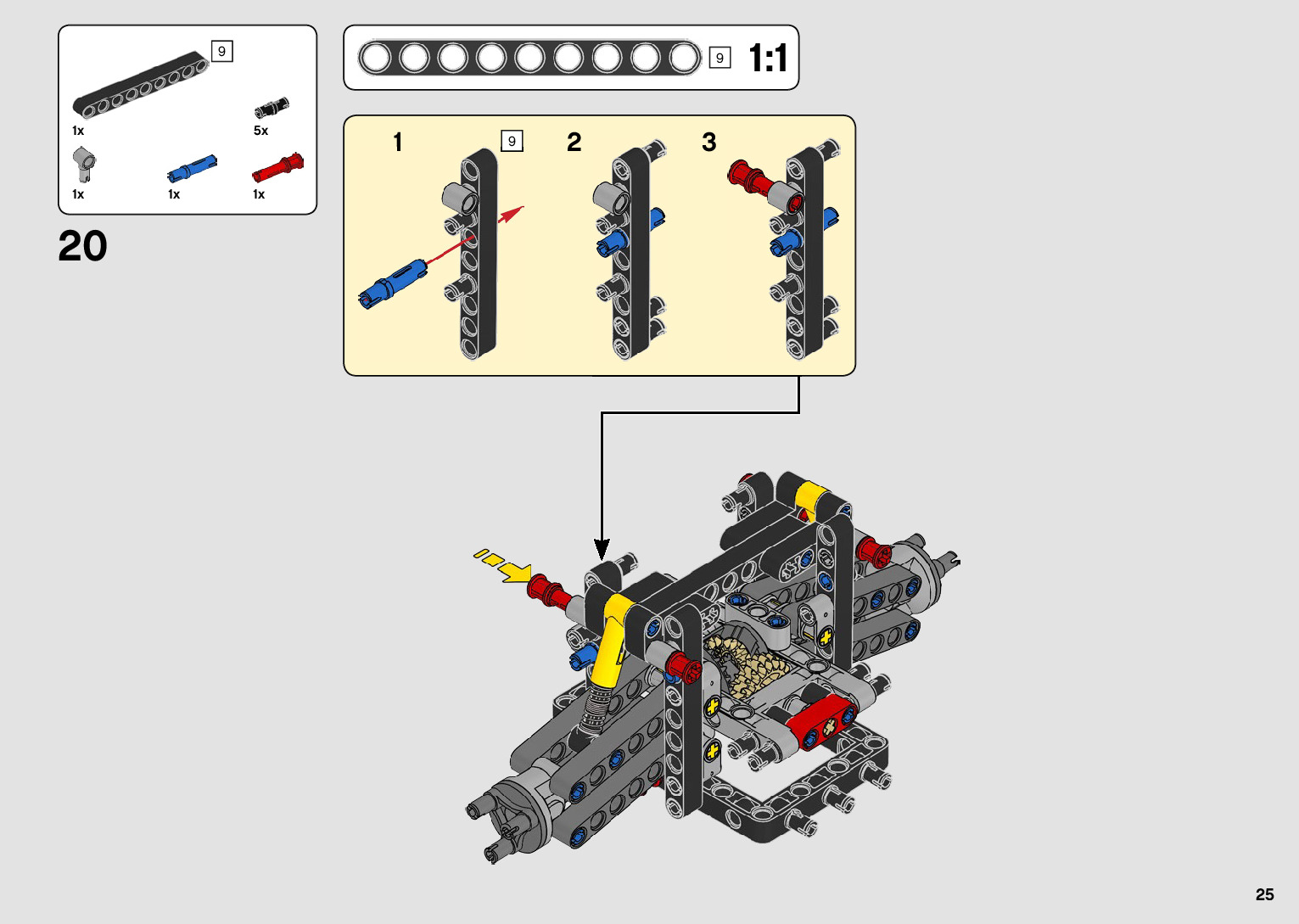 9
1x
5x
1x
1x
1x

20

9
1:1

1
9
2
3

25