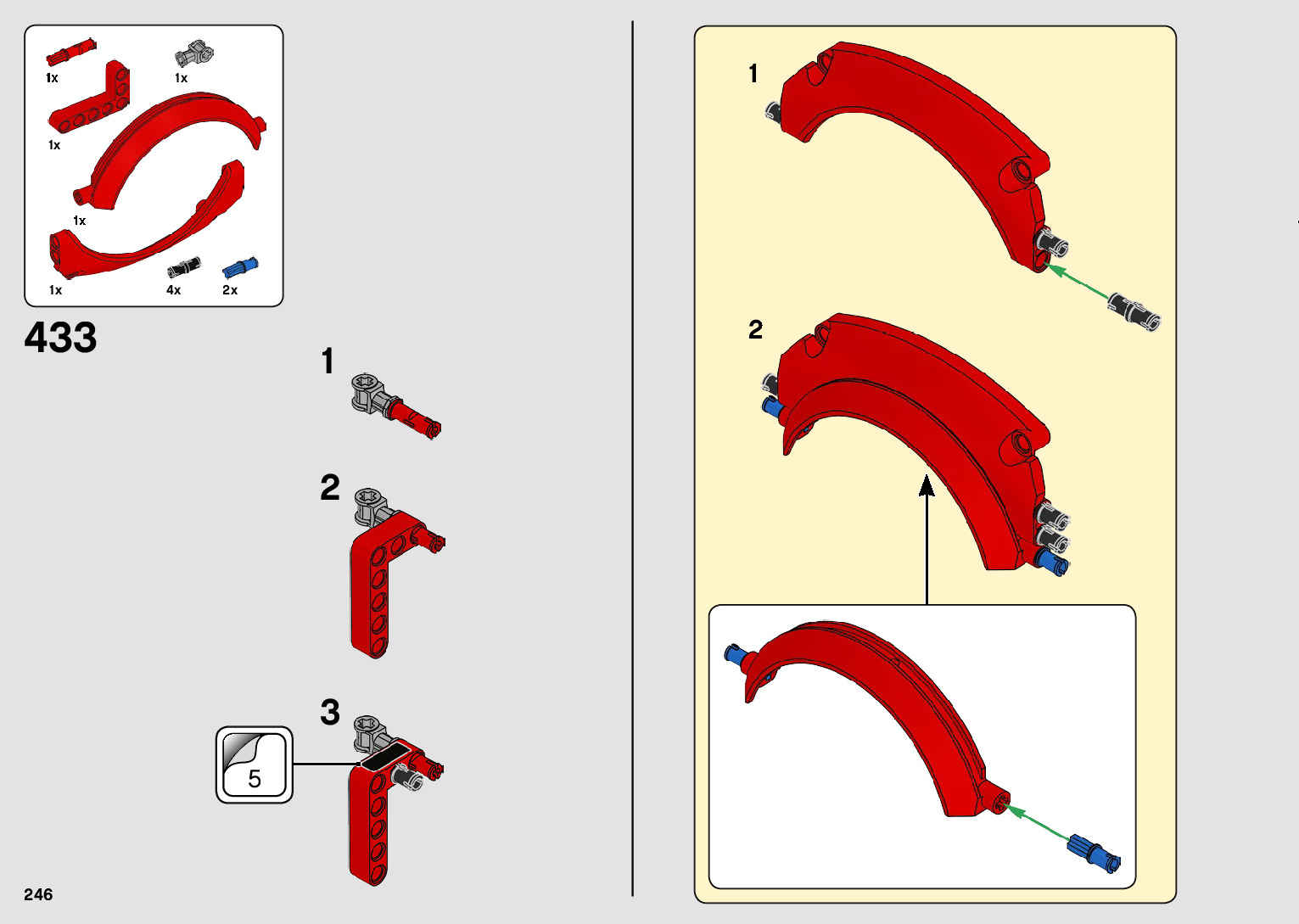 1x
1x
1x
1x
1x
4x
2x

433

1

2

3

5

1

2

246